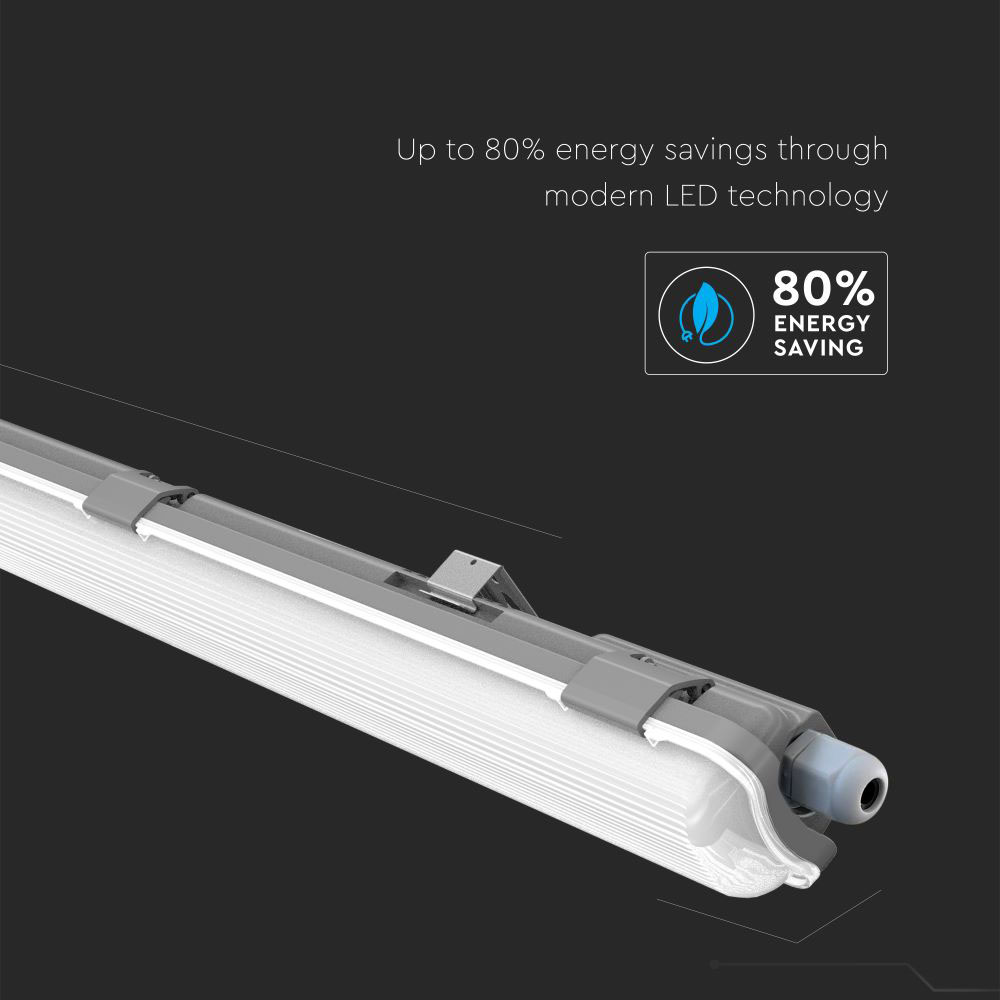 Up to 80% energy savings through modern LED technology

80%
ENERGY
SAVING