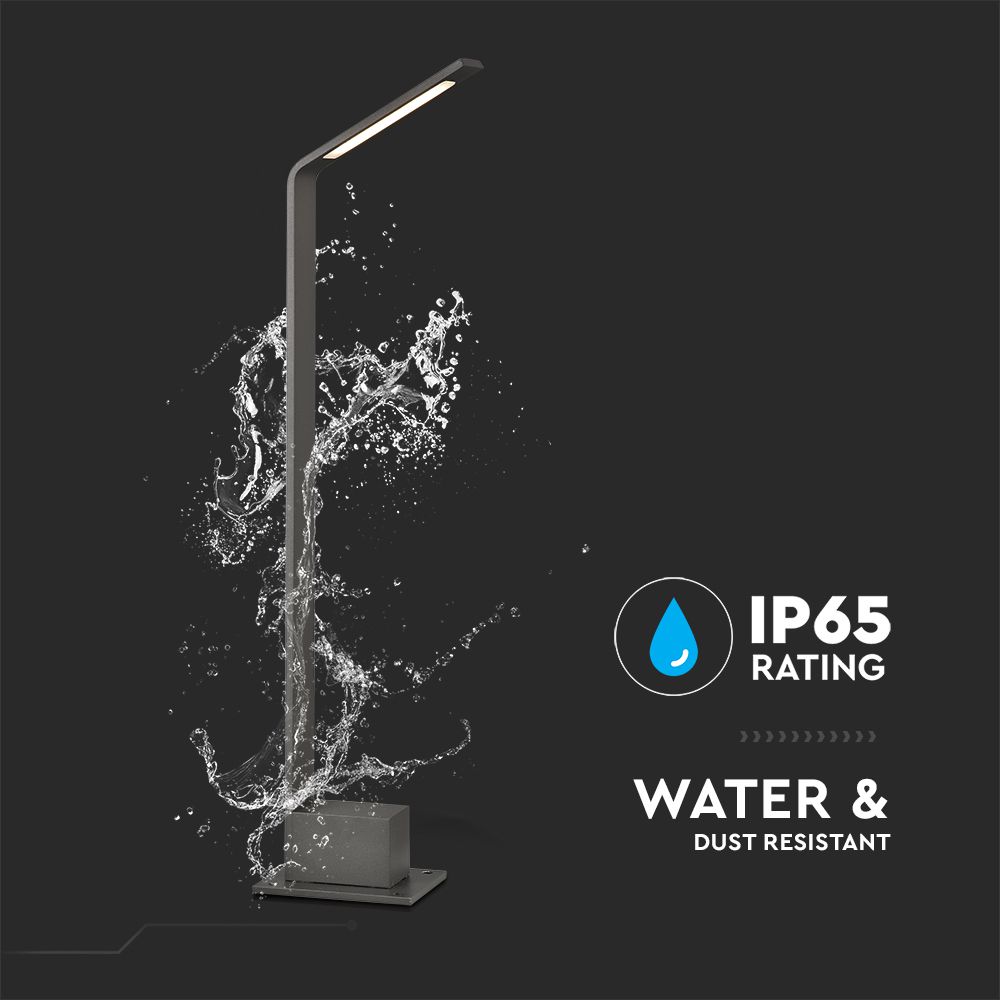 IP65
RATING

WATER &
DUST RESISTANT