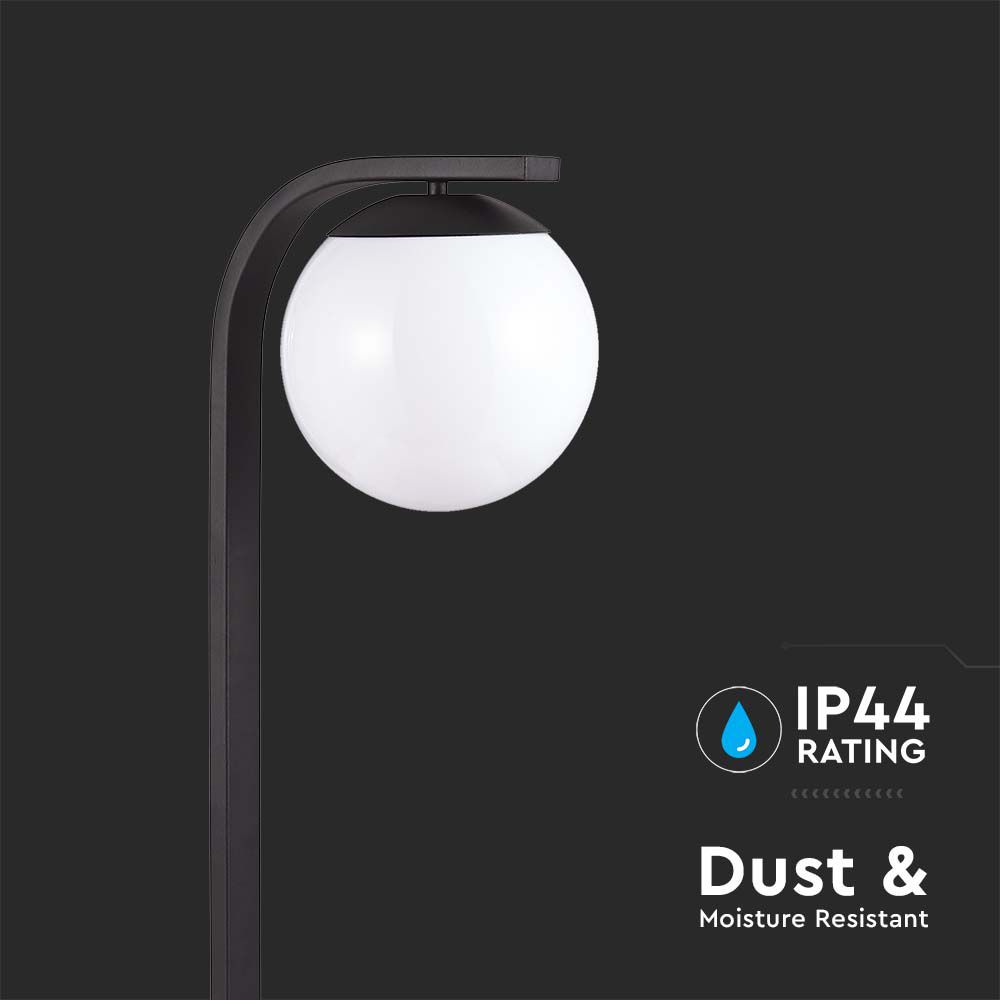 IP44
RATING

Dust &
Moisture Resistant