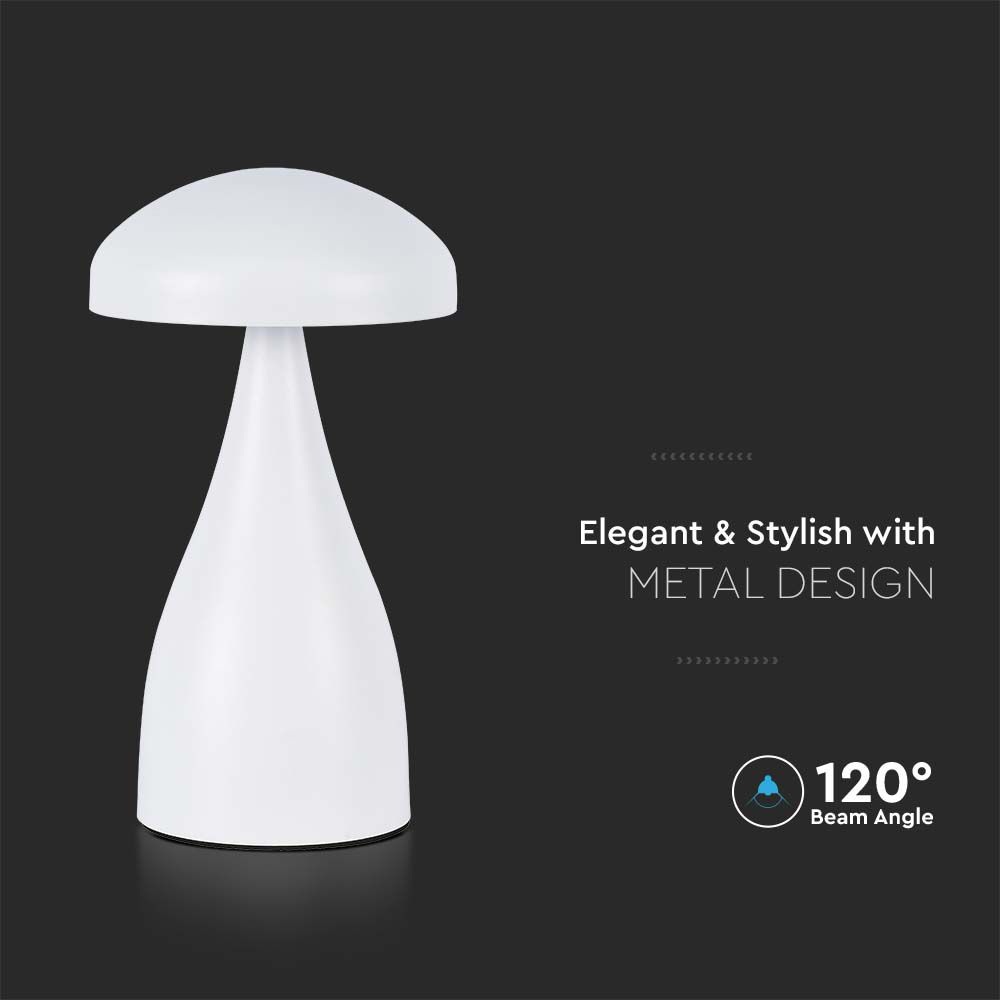 Elegant & Stylish with
METAL DESIGN

120°
Beam Angle