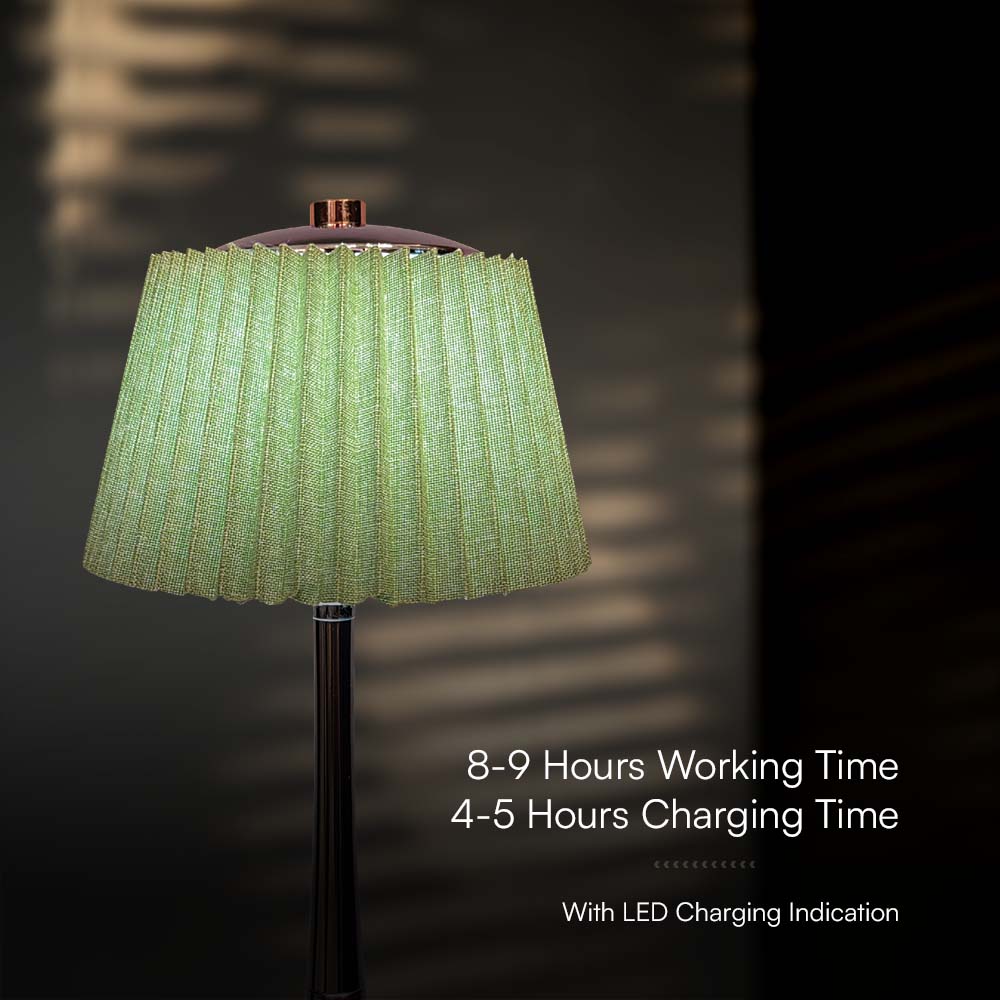 8-9 Hours Working Time
4-5 Hours Charging Time

With LED Charging Indication