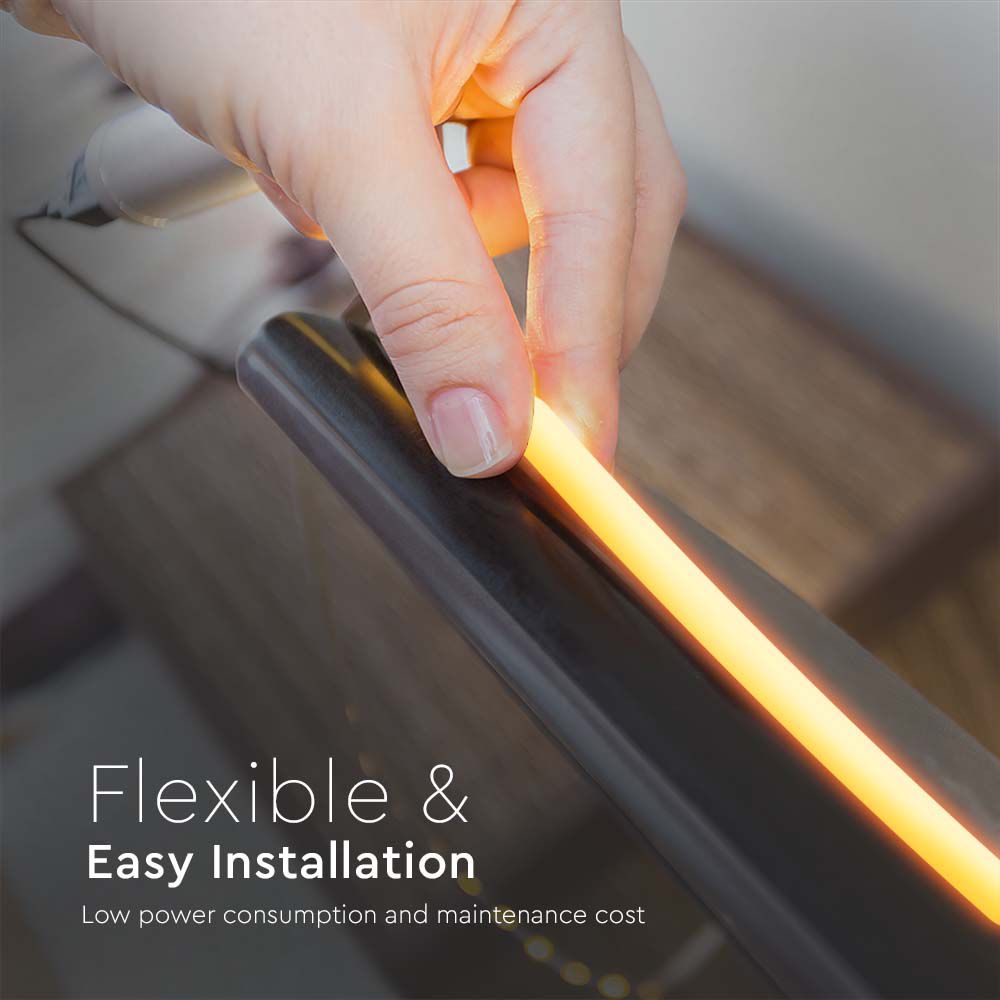 Flexible &
Easy Installation
Low power consumption and maintenance cost