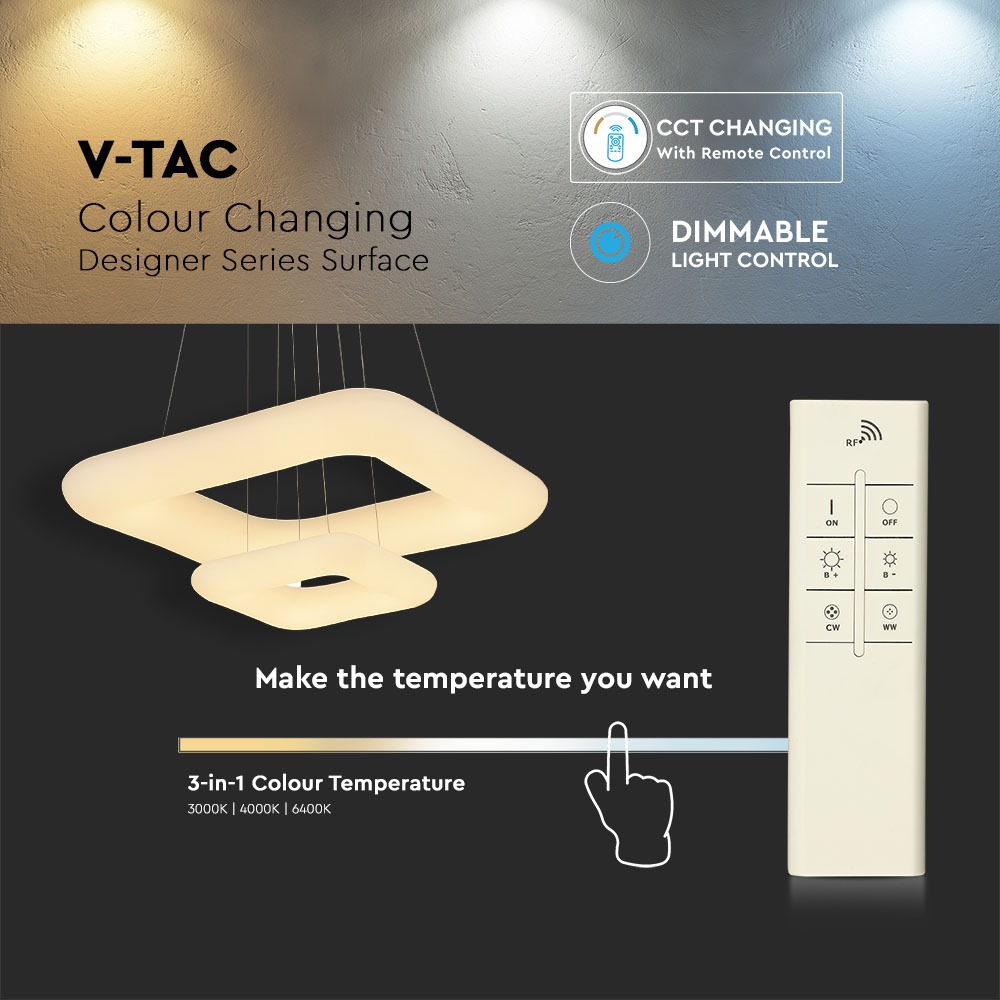 V-TAC
Colour Changing
Designer Series Surface

CCT CHANGING
With Remote Control

DIMMABLE
LIGHT CONTROL

RF

ON
OFF
B +
B -
CW
WW

Make the temperature you want

3-in-1 Colour Temperature
3000K | 4000K | 6400K