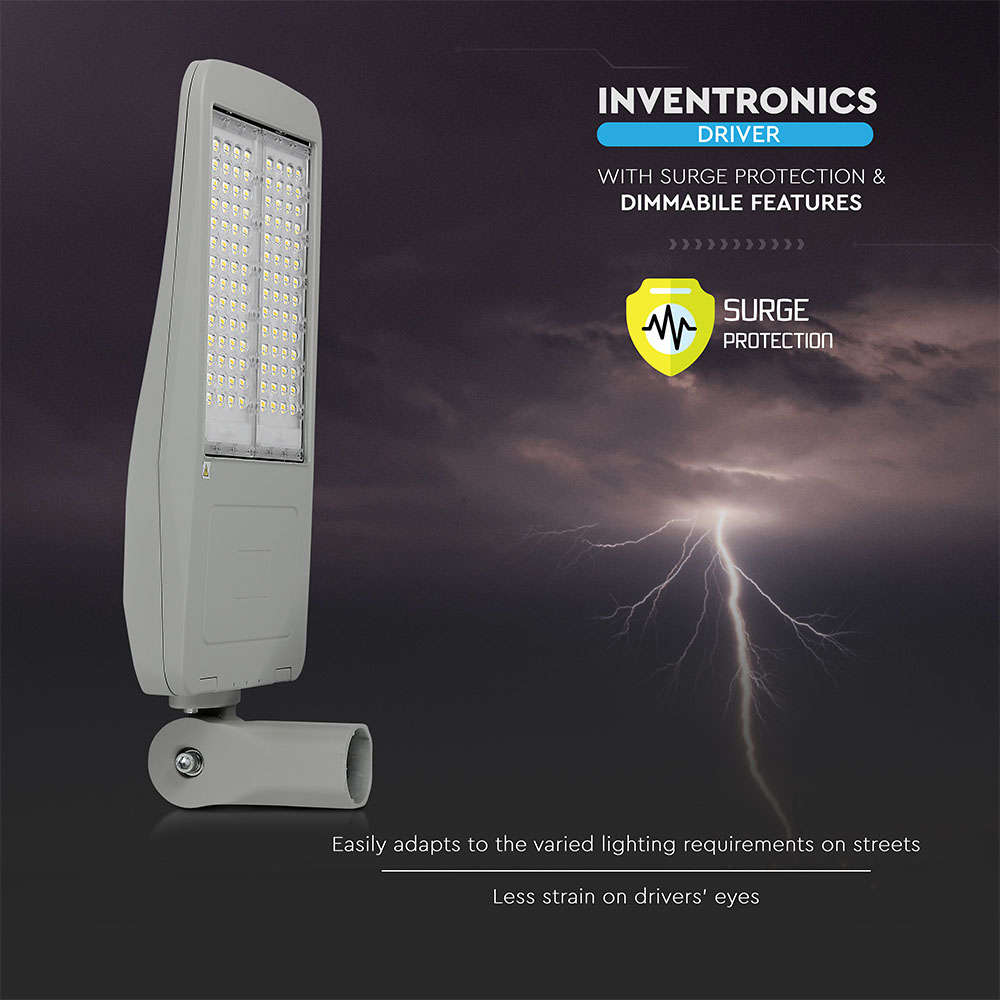 INVENTRONICS
DRIVER

WITH SURGE PROTECTION &
DIMMABILE FEATURES

SURGE
PROTECTION

Easily adapts to the varied lighting requirements on streets

Less strain on drivers' eyes