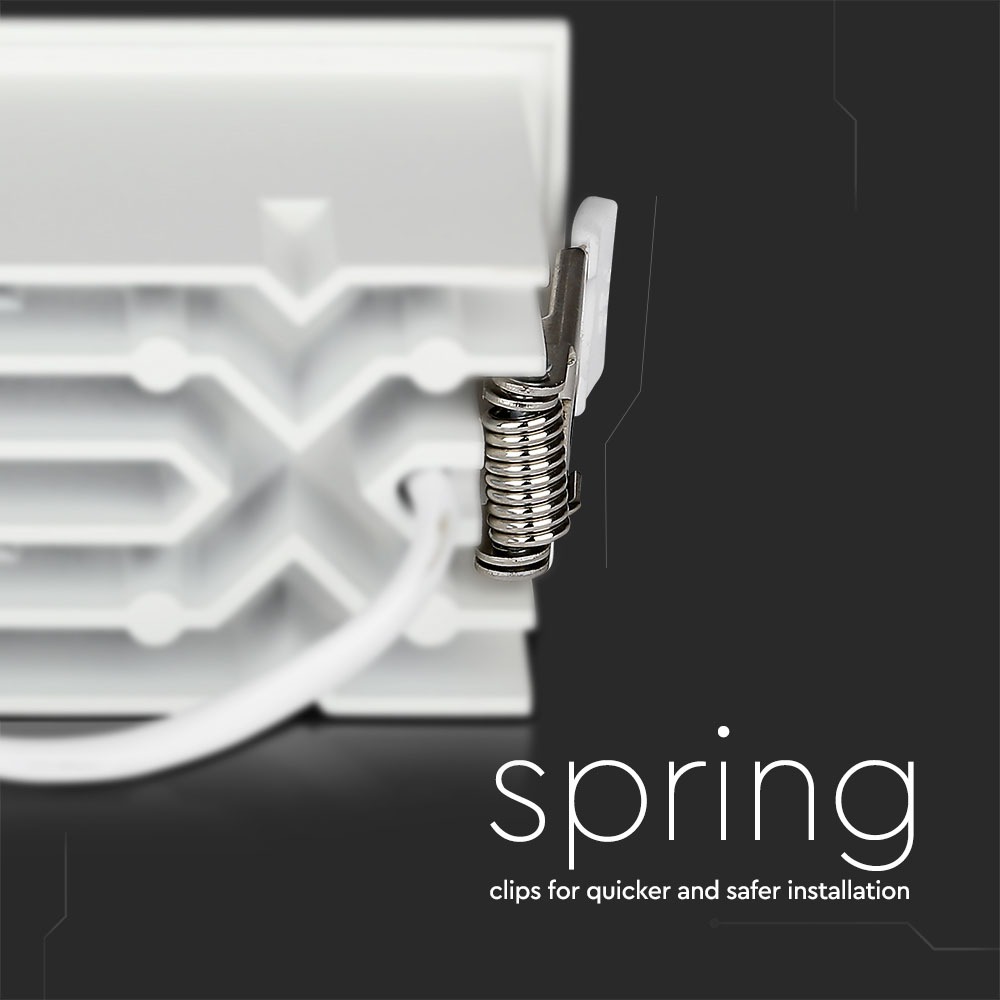 spring

clips for quicker and safer installation