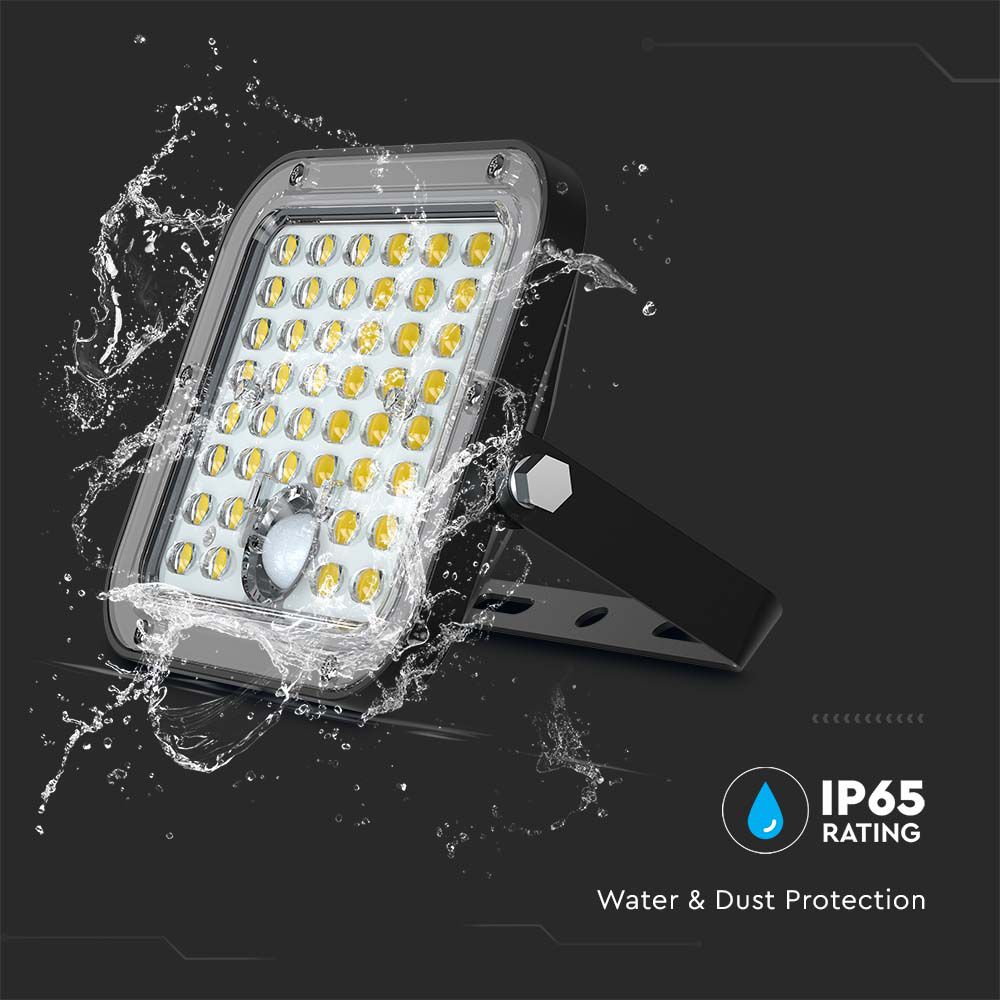 IP65
RATING

Water & Dust Protection