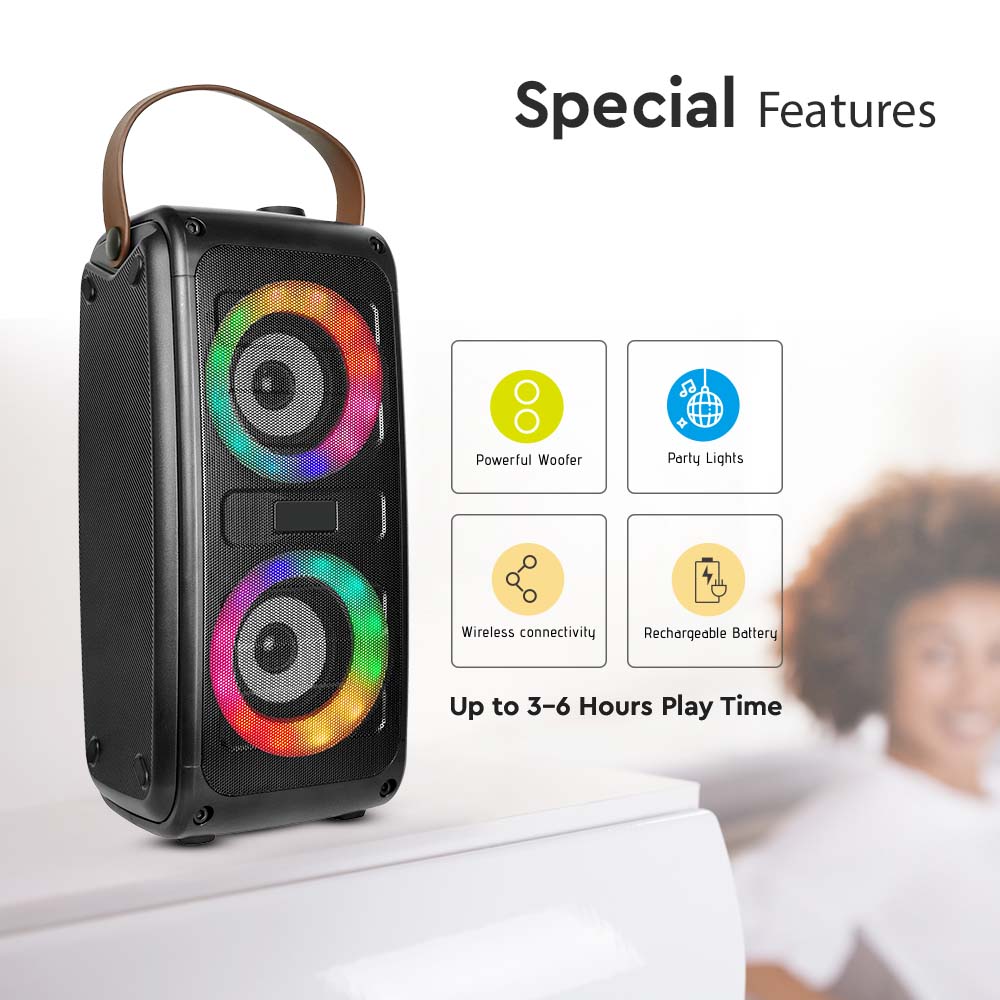 Special Features

Powerful Woofer

Party Lights

Wireless connectivity

Rechargeable Battery

Up to 3-6 Hours Play Time