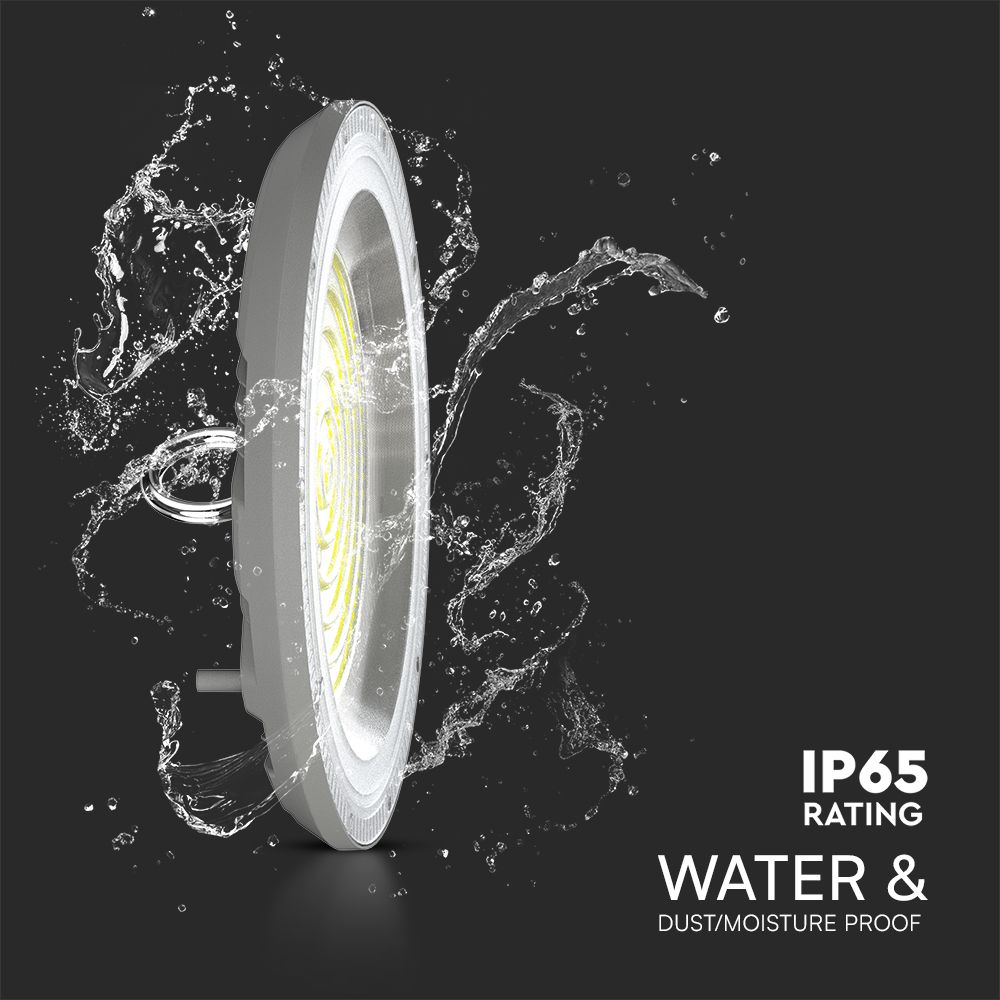 IP65
RATING
WATER &
DUST/MOISTURE PROOF