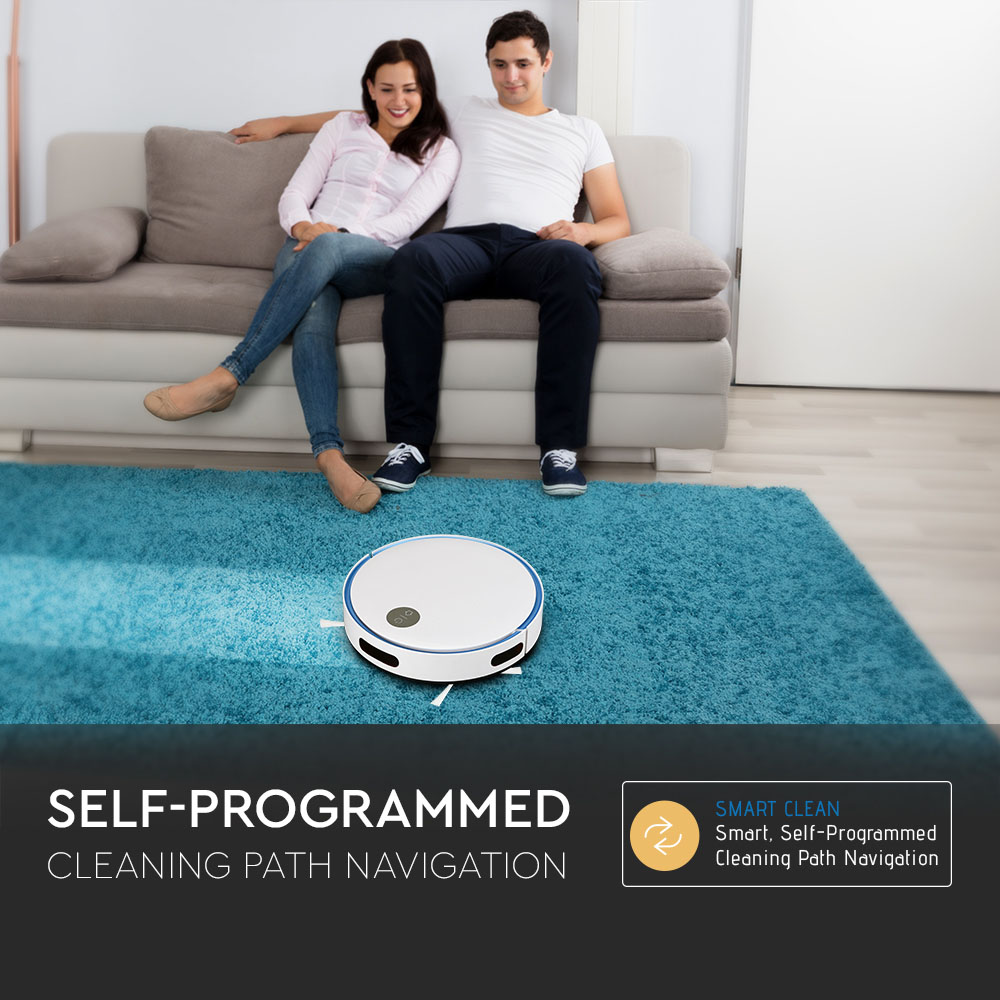 SELF-PROGRAMMED
CLEANING PATH NAVIGATION

SMART CLEAN
Smart, Self-Programmed Cleaning Path Navigation