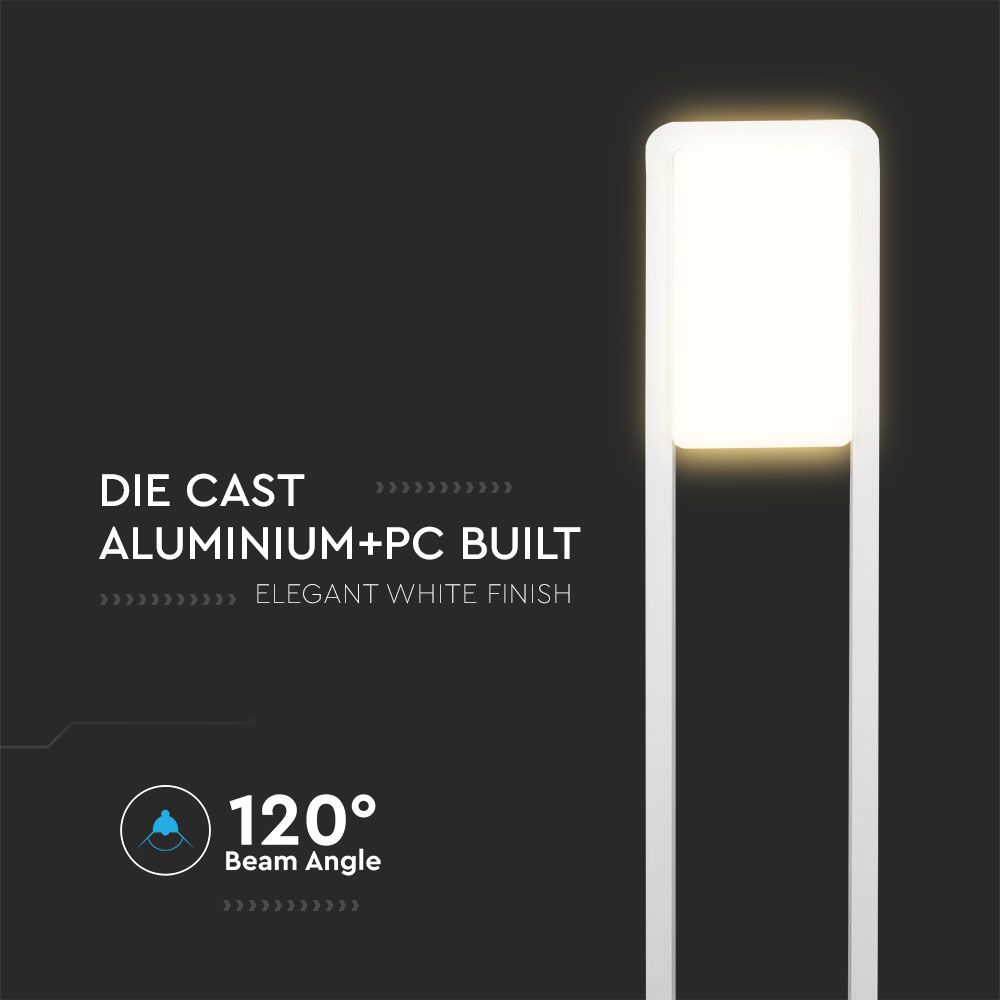 DIE CAST
ALUMINIUM+PC BUILT
ELEGANT WHITE FINISH

120°
Beam Angle