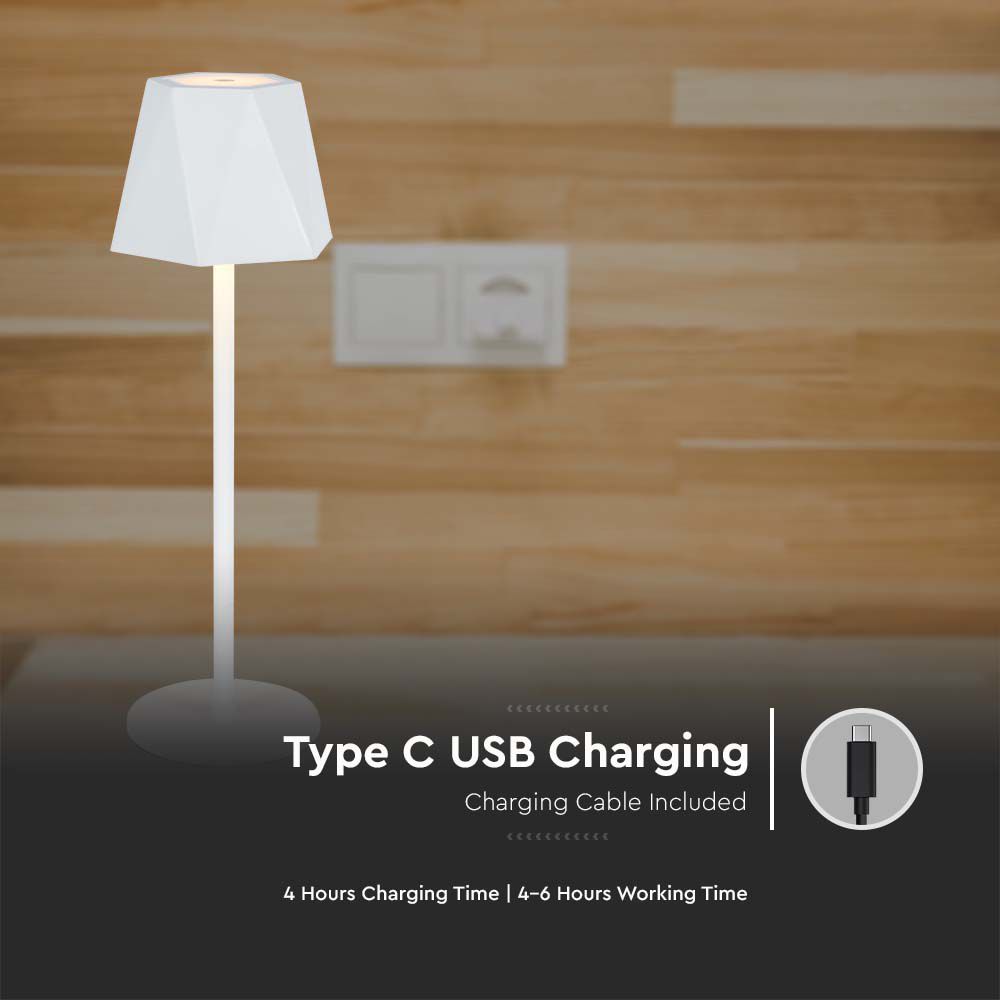 Type C USB Charging
Charging Cable Included

4 Hours Charging Time | 4-6 Hours Working Time