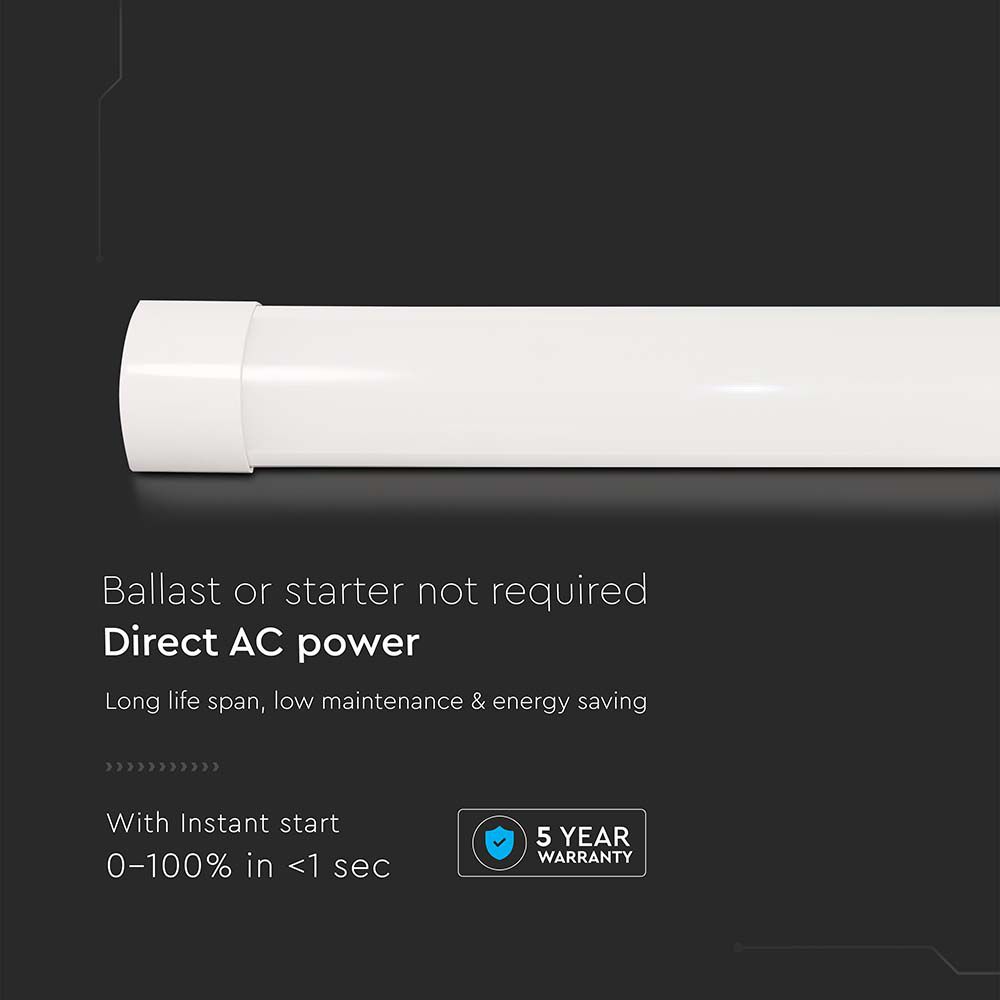 Ballast or starter not required

Direct AC power

Long life span, low maintenance & energy saving

With Instant start
0–100% in <1 sec

5 YEAR
WARRANTY