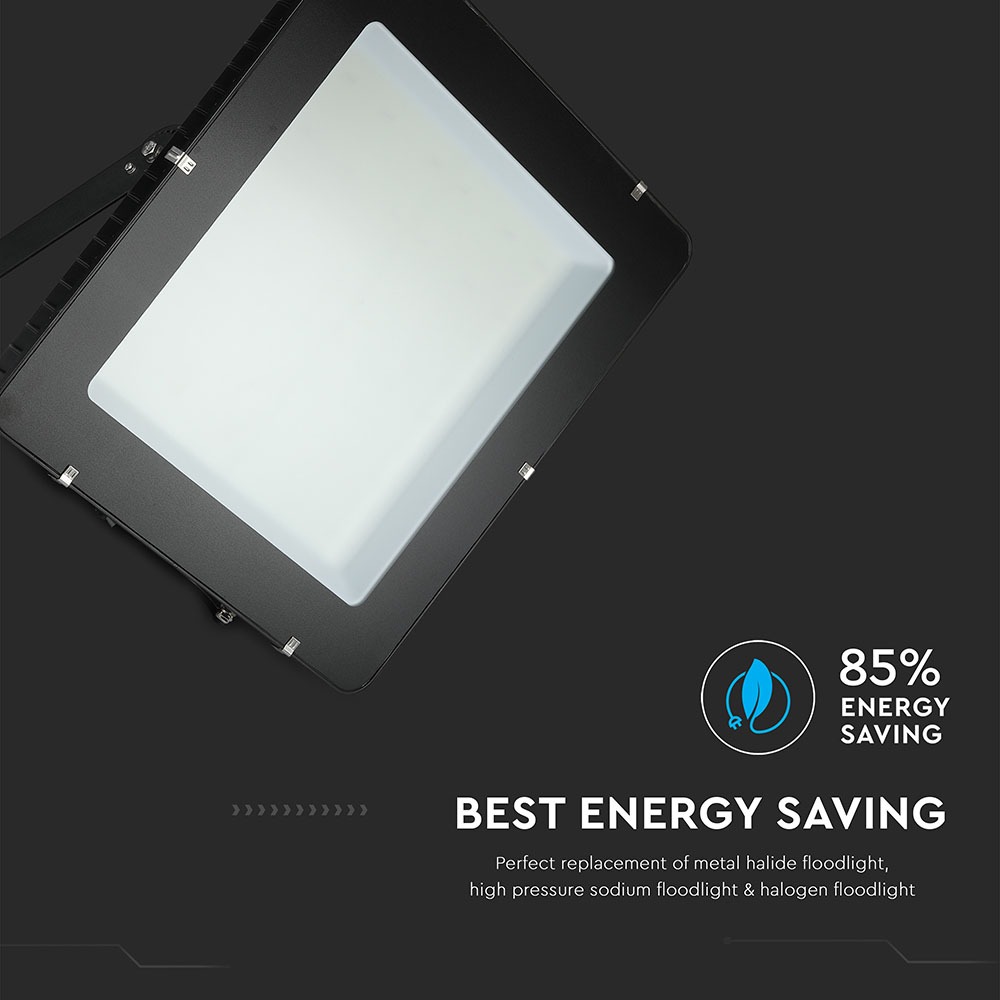 85%
ENERGY
SAVING

BEST ENERGY SAVING

Perfect replacement of metal halide floodlight, high pressure sodium floodlight & halogen floodlight