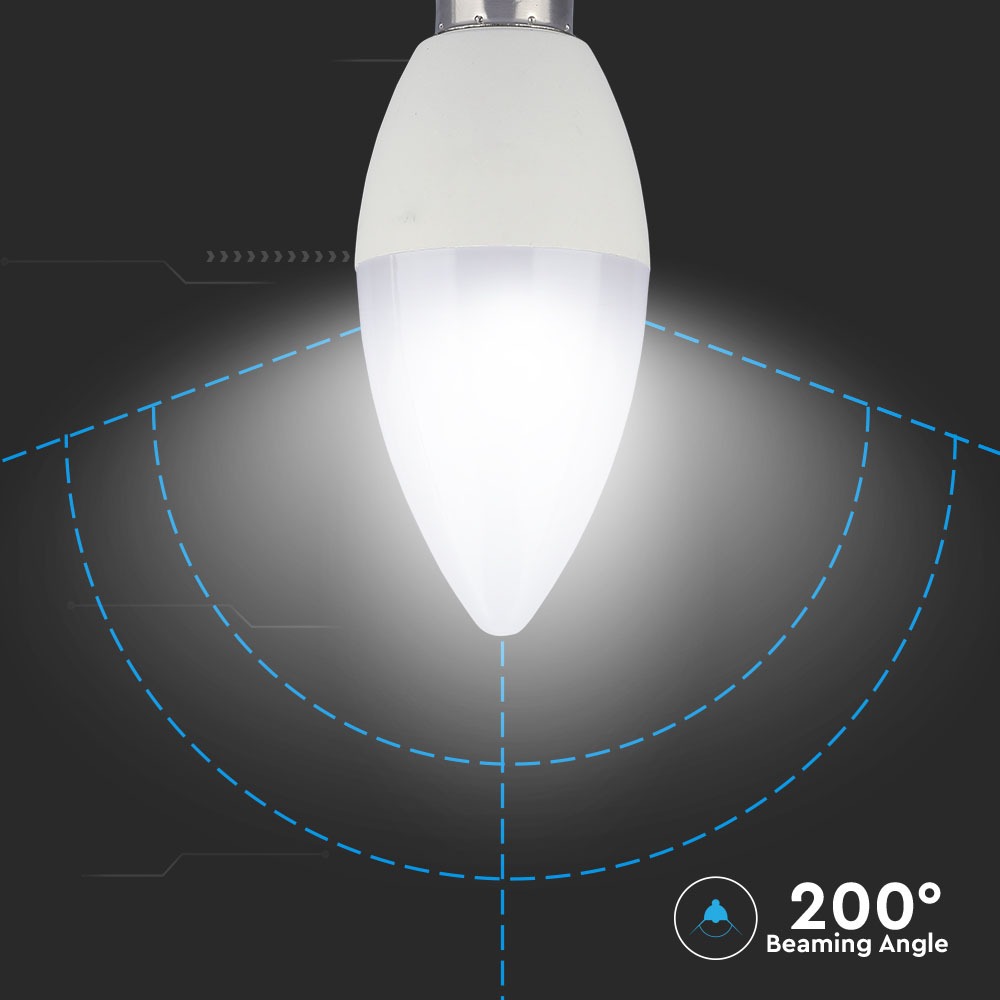 200°
Beaming Angle