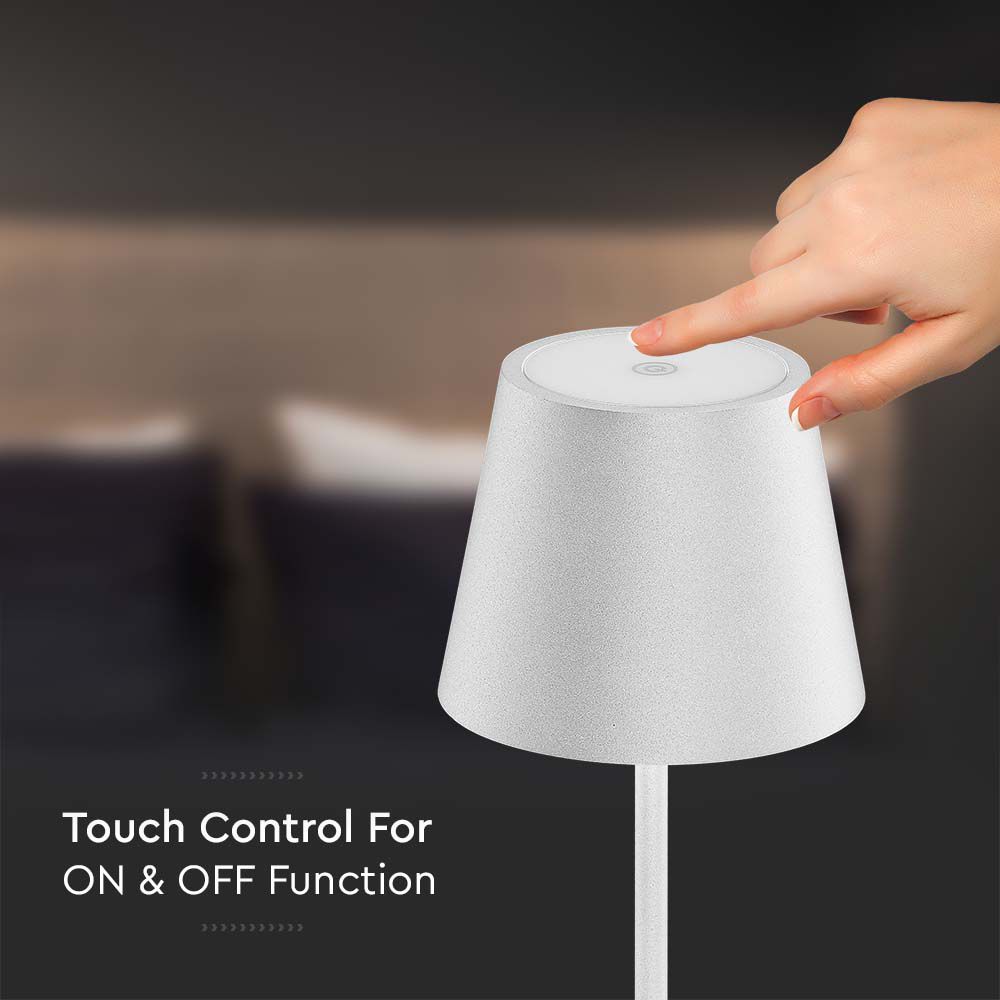 Touch Control For
ON & OFF Function