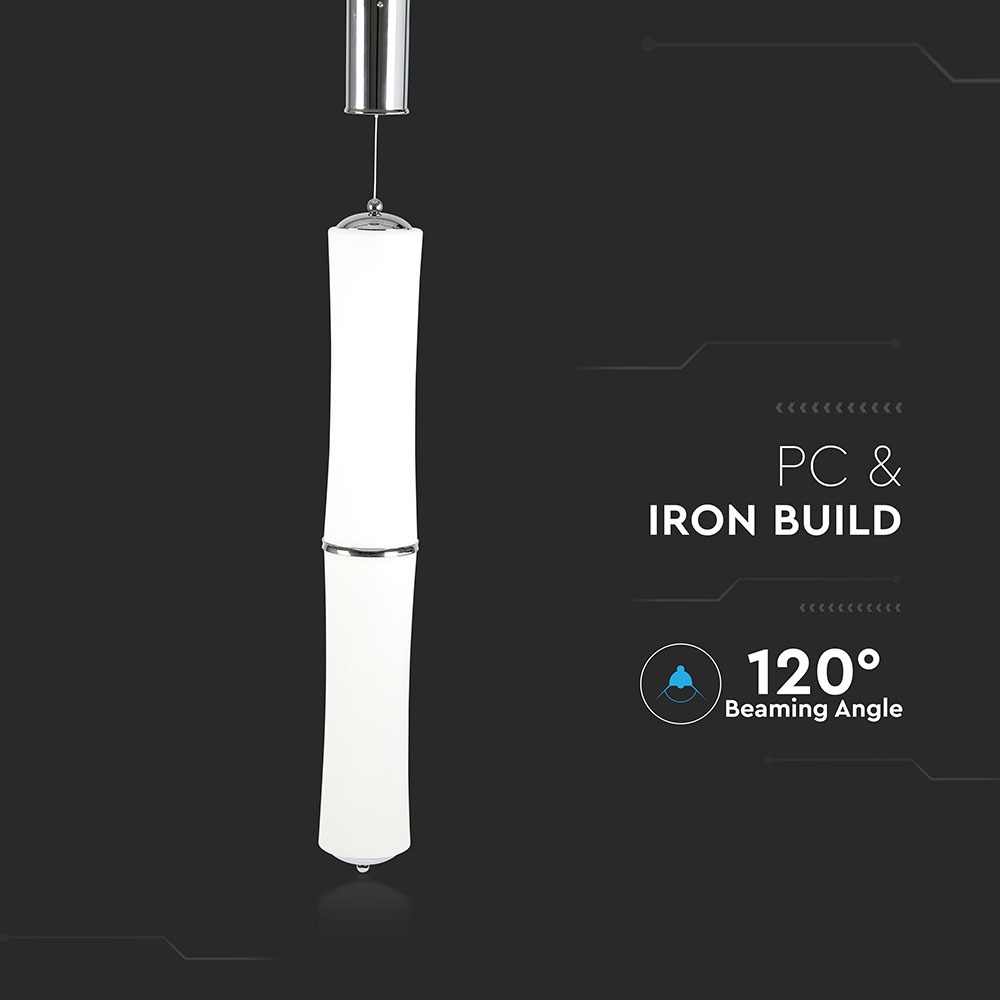 PC &
IRON BUILD

120°
Beaming Angle