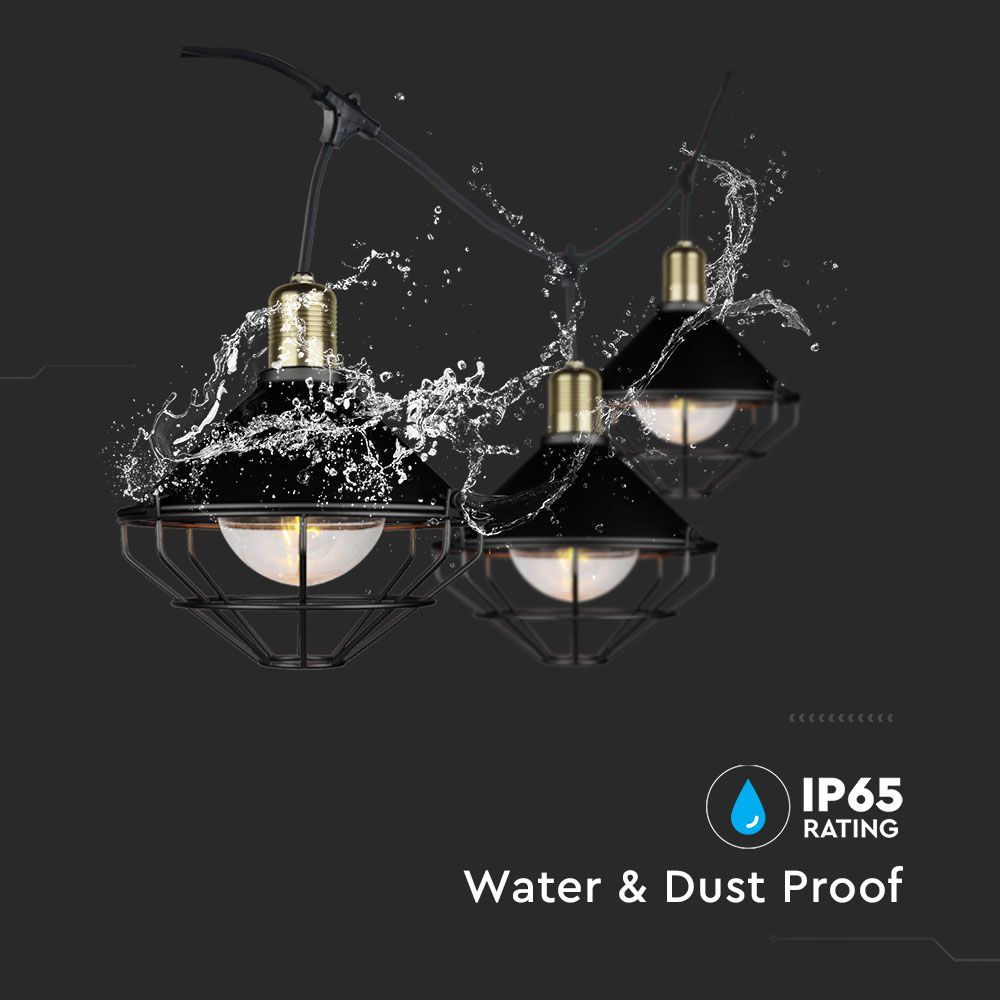 IP65
RATING
Water & Dust Proof