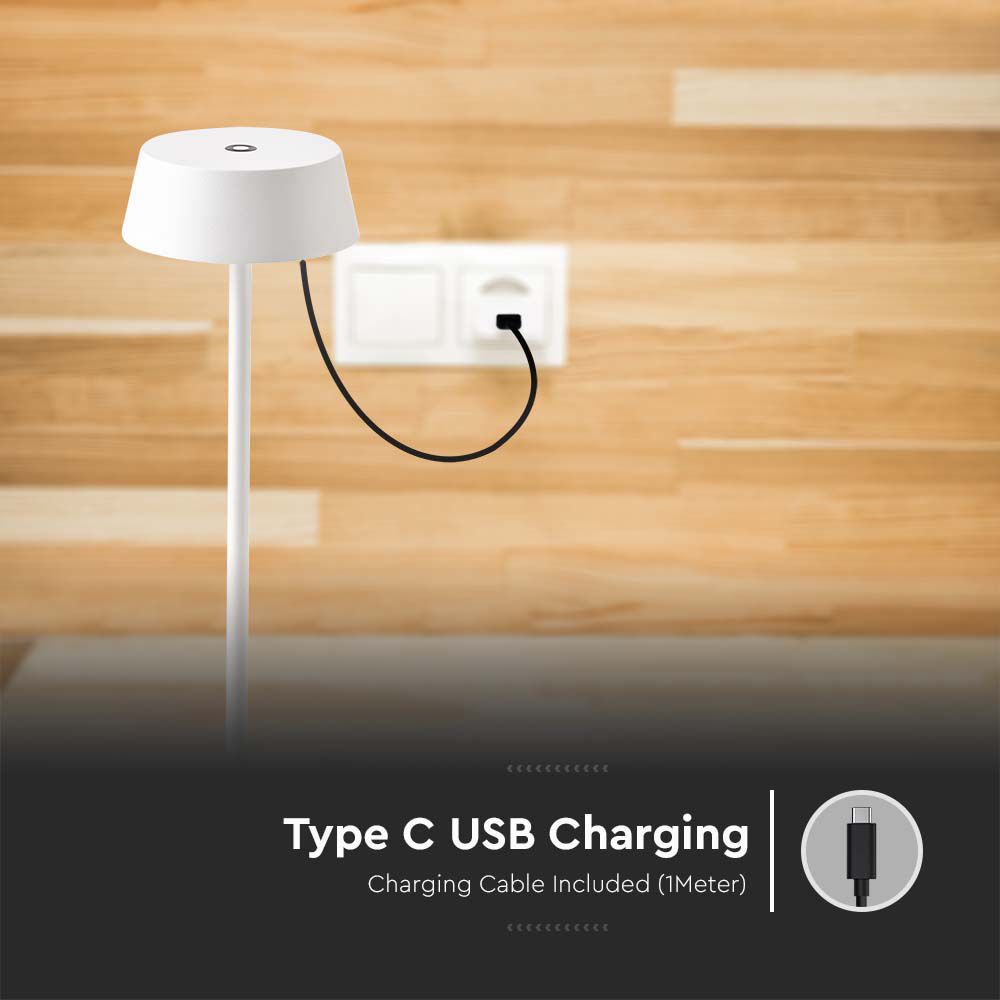 Type C USB Charging
Charging Cable Included (1Meter)