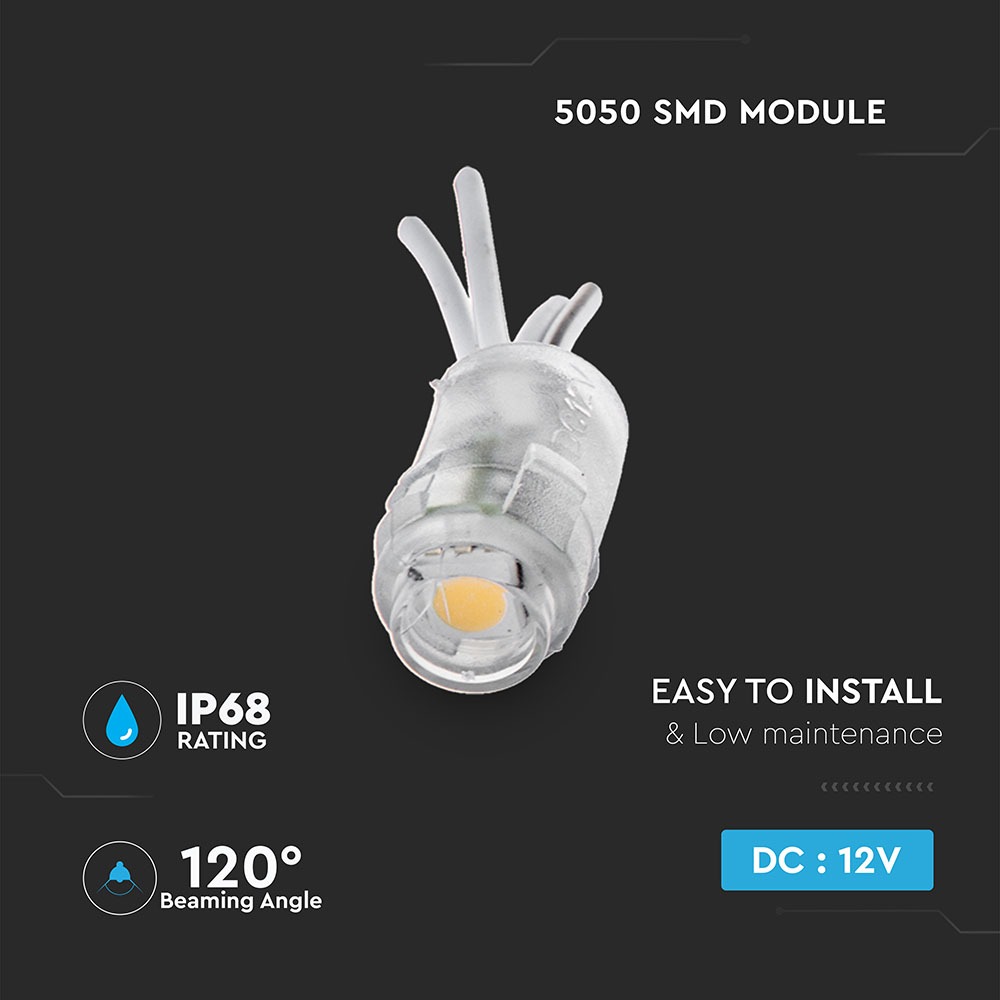 5050 SMD MODULE

IP68
RATING

EASY TO INSTALL
& Low maintenance

120°
Beaming Angle

DC : 12V