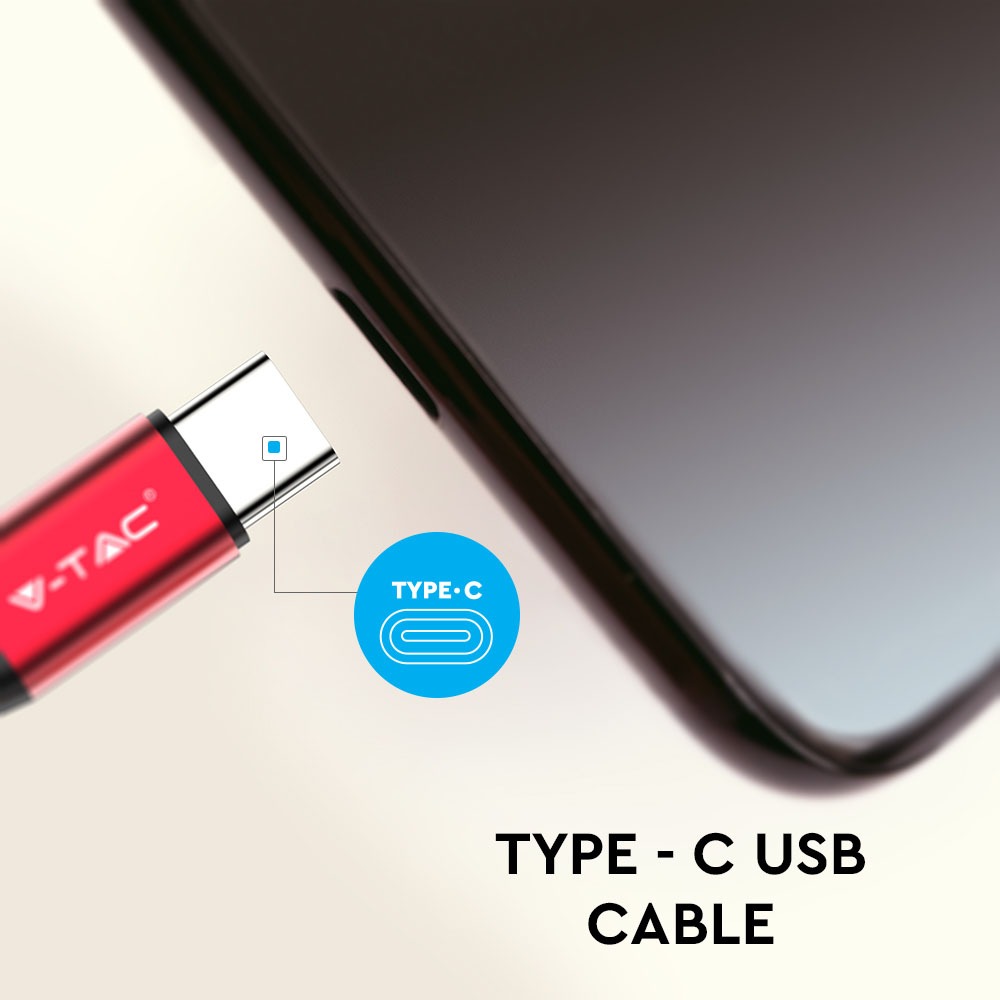 V-TAC®

TYPE·C

TYPE - C USB CABLE