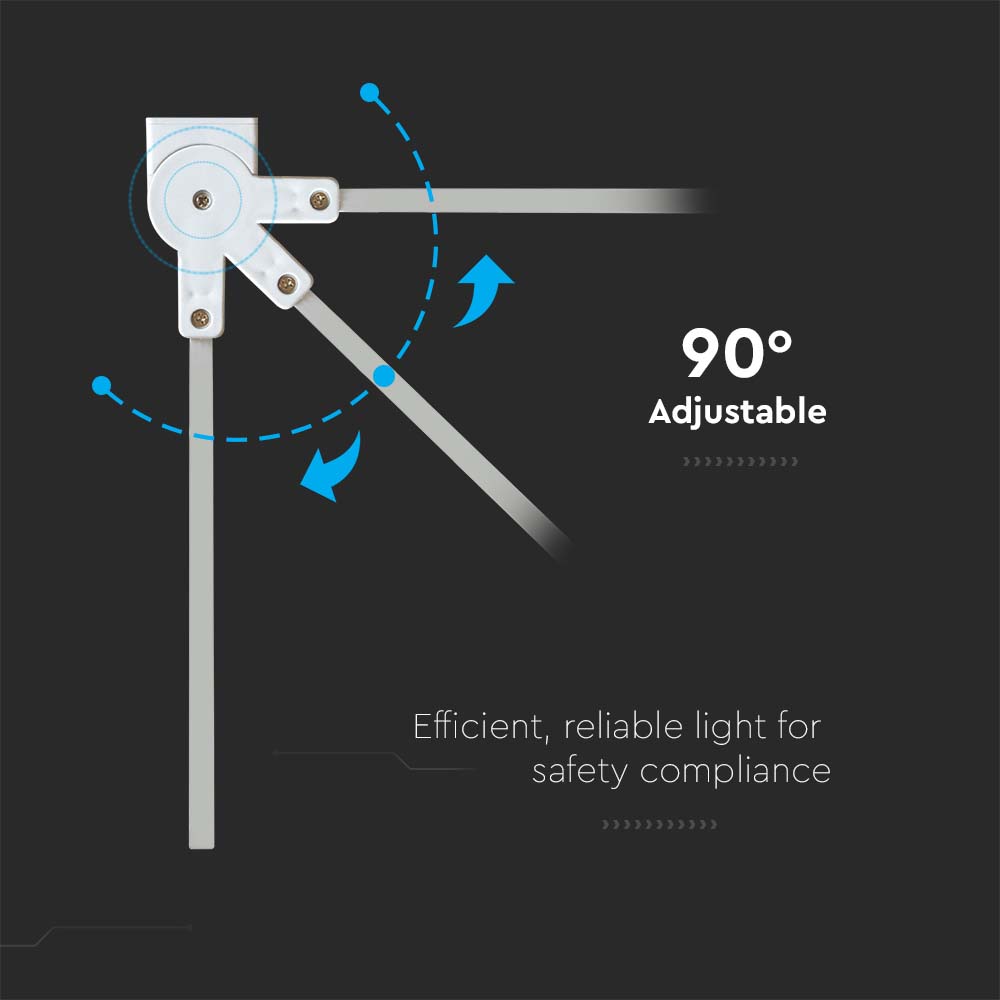 90°
Adjustable

Efficient, reliable light for safety compliance