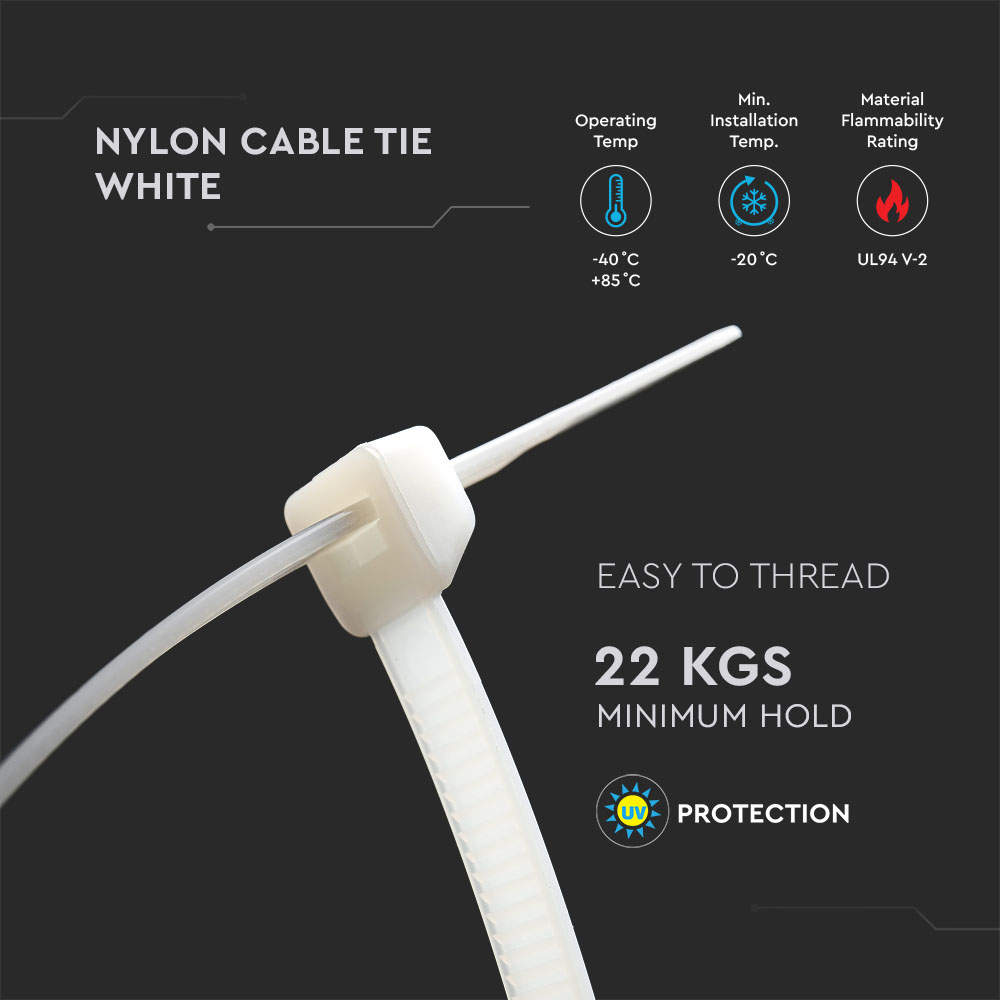 NYLON CABLE TIE WHITE

Operating Temp

-40°C +85°C

Min. Installation Temp.

-20°C

Material Flammability Rating

UL94 V-2

EASY TO THREAD

22 KGS

MINIMUM HOLD

UV

PROTECTION