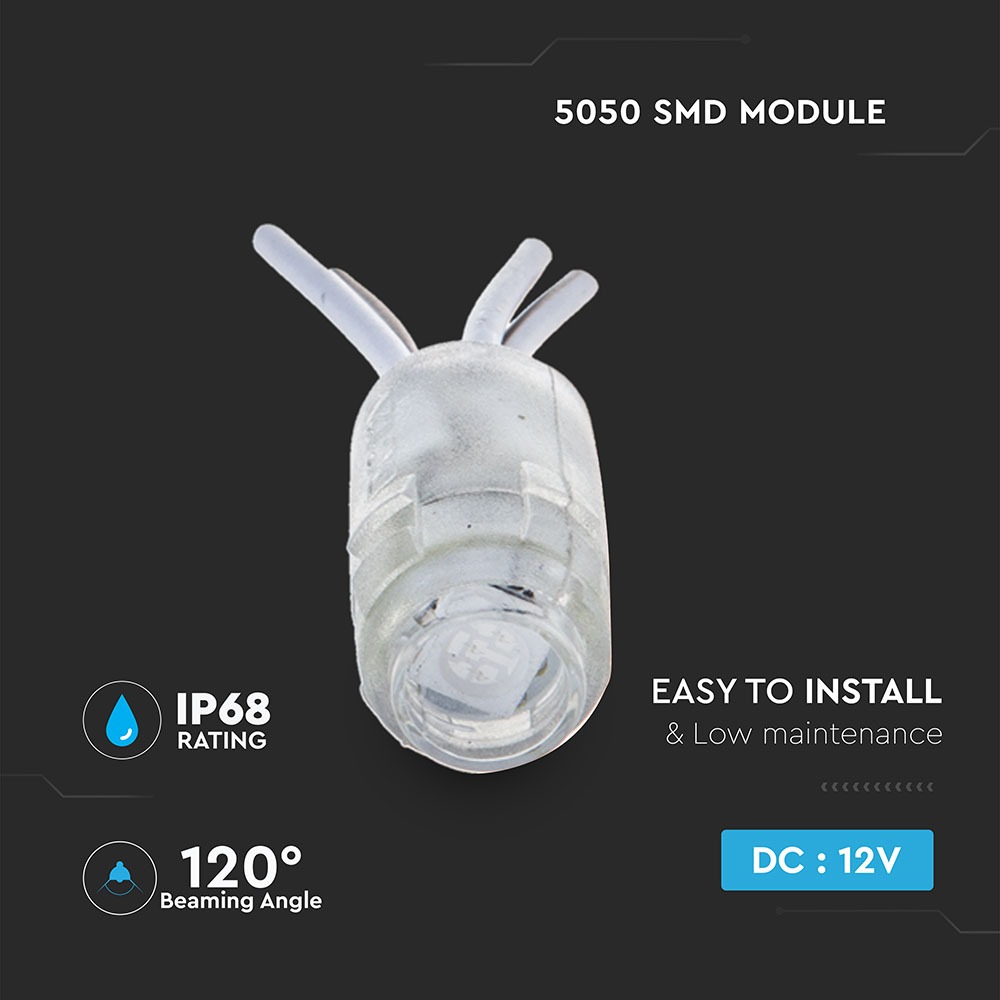 5050 SMD MODULE

IP68
RATING

EASY TO INSTALL
& Low maintenance

120°
Beaming Angle

DC : 12V