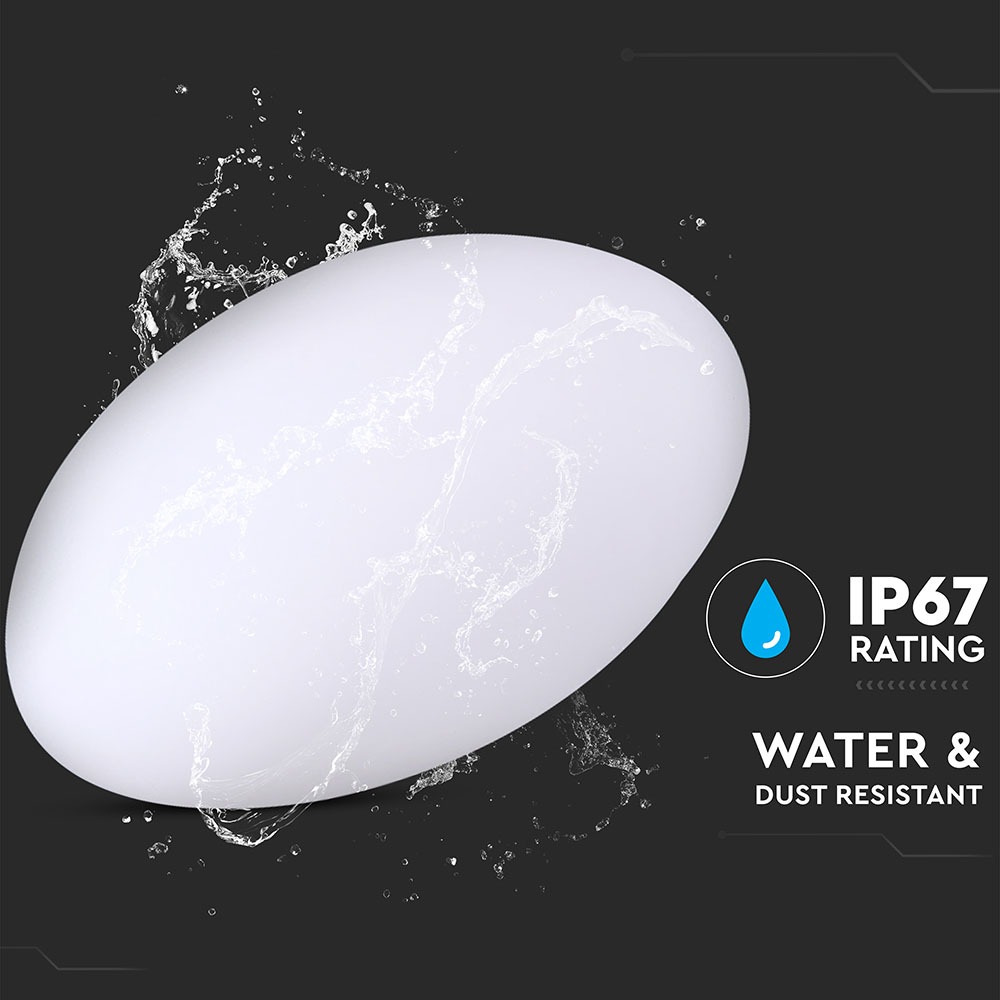 IP67
RATING

WATER &
DUST RESISTANT