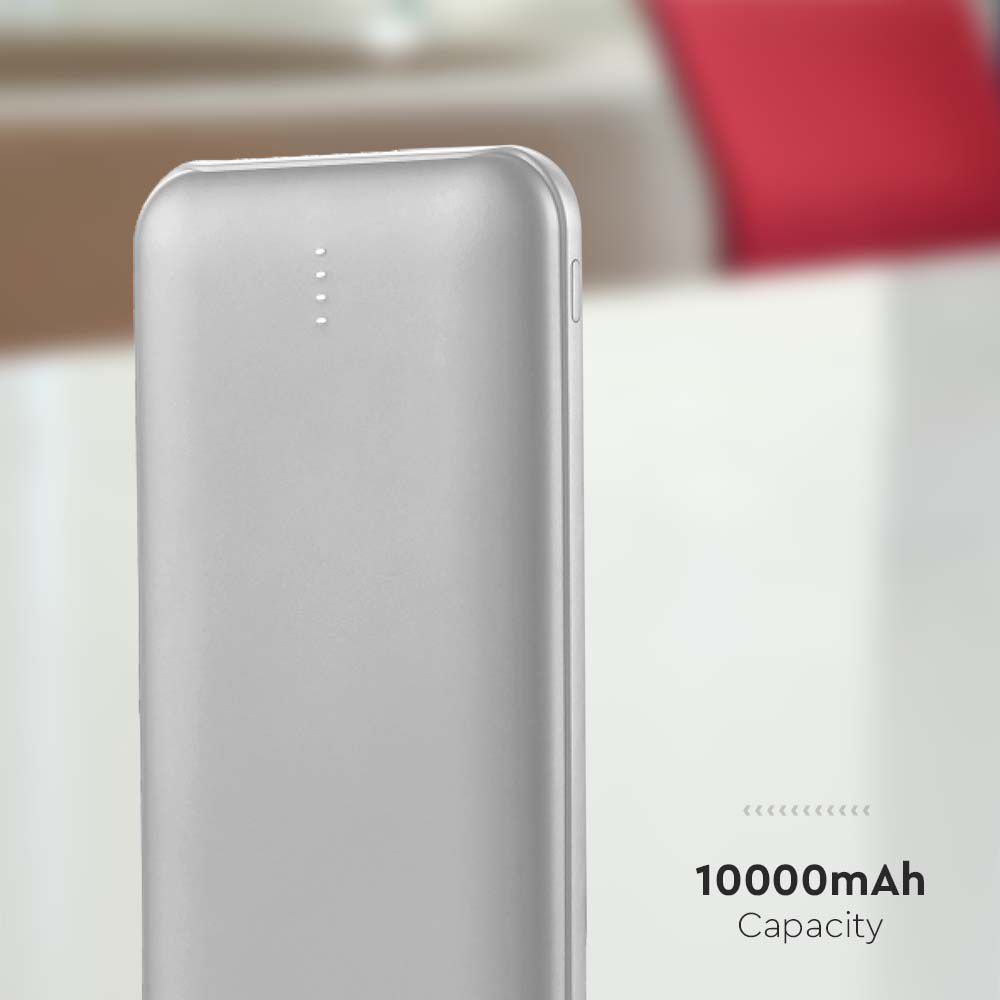 10000mAh
Capacity