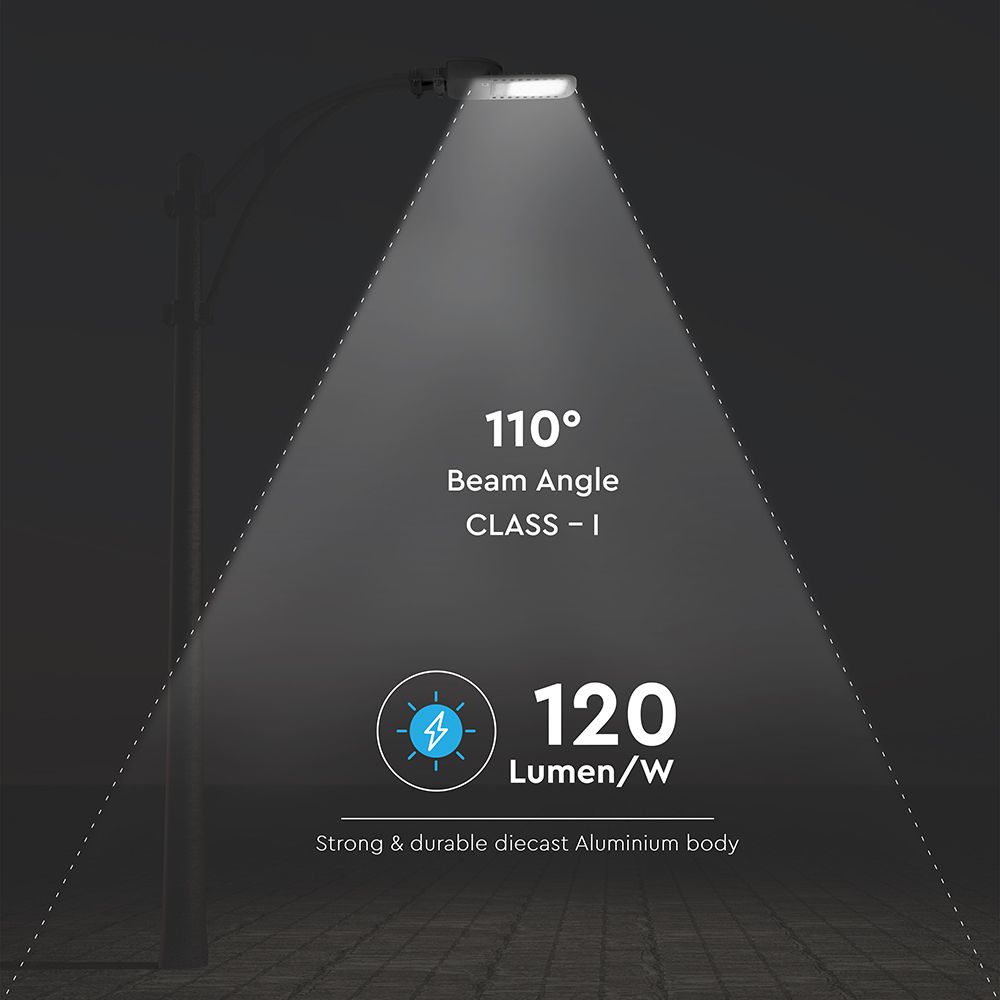 110°
Beam Angle
CLASS - I

120
Lumen/W

Strong & durable diecast Aluminium body