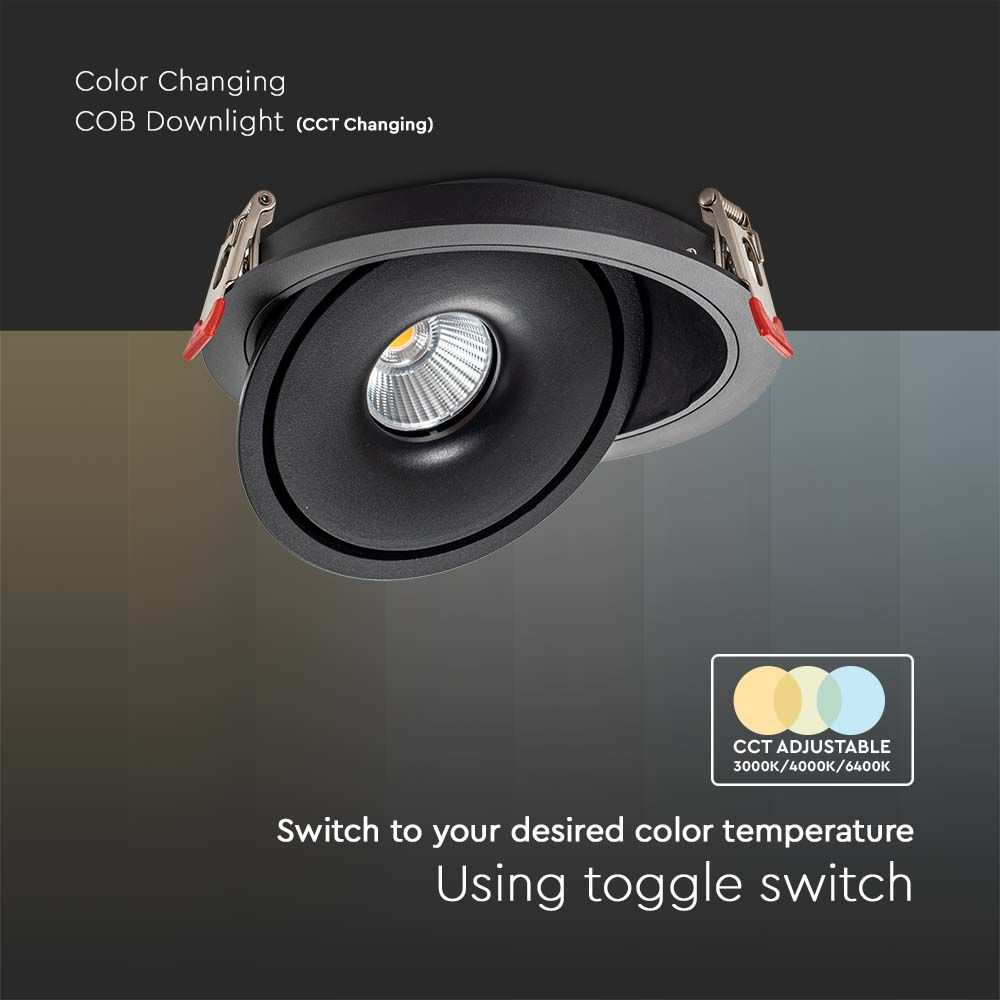 Color Changing
COB Downlight (CCT Changing)

CCT ADJUSTABLE
3000K/4000K/6400K

Switch to your desired color temperature
Using toggle switch