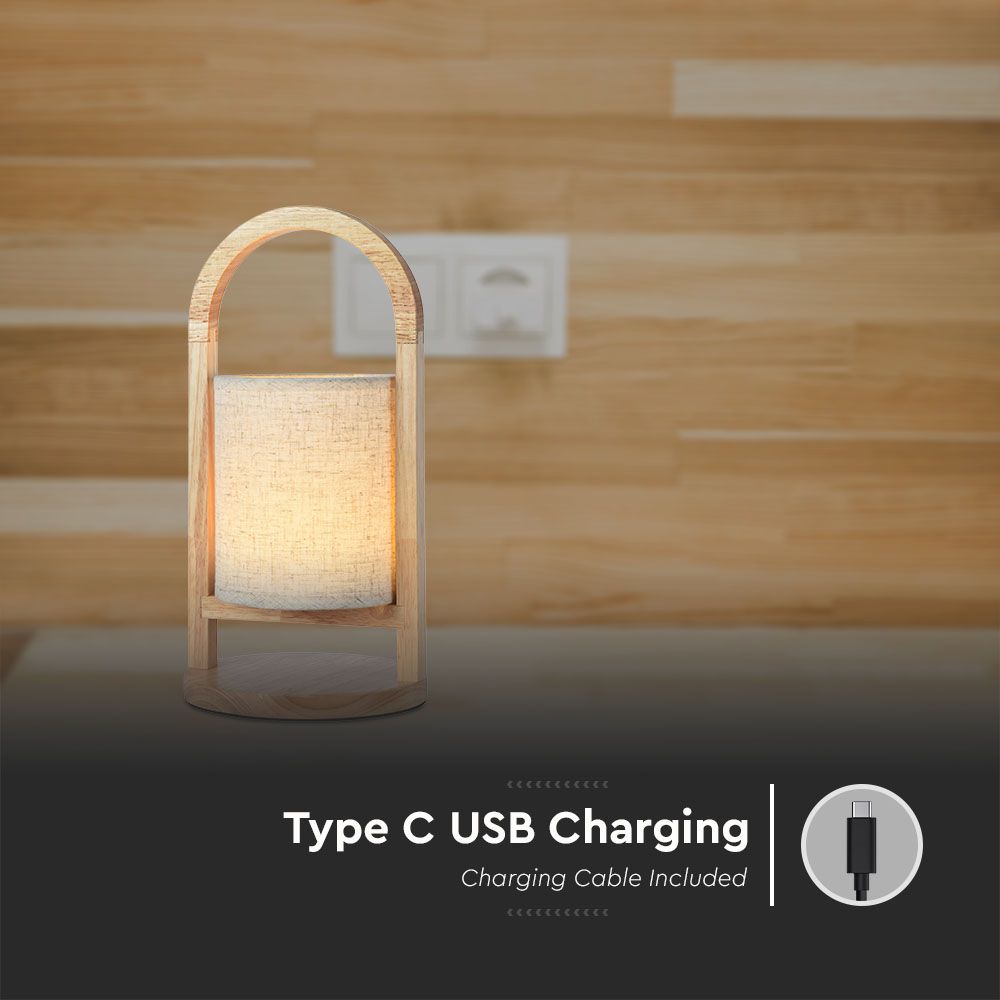 Type C USB Charging

Charging Cable Included