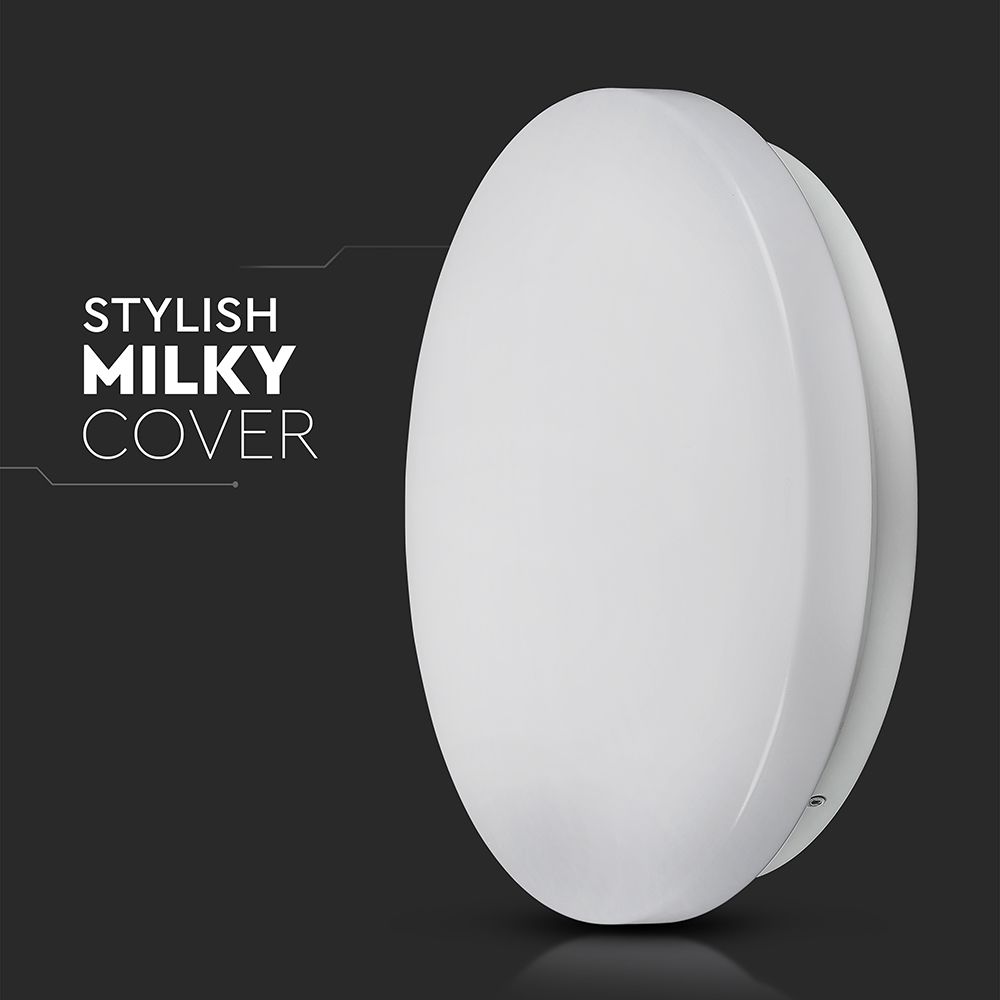 STYLISH
MILKY
COVER