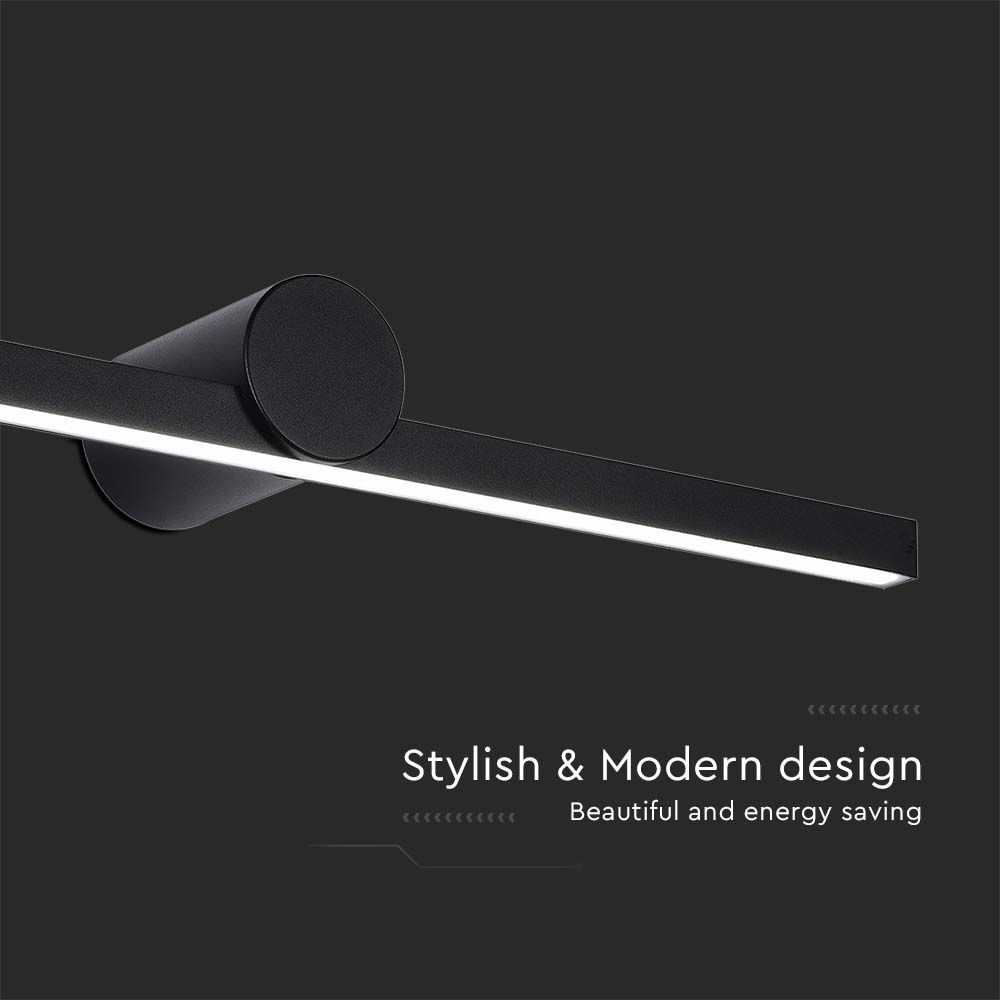 Stylish & Modern design
Beautiful and energy saving