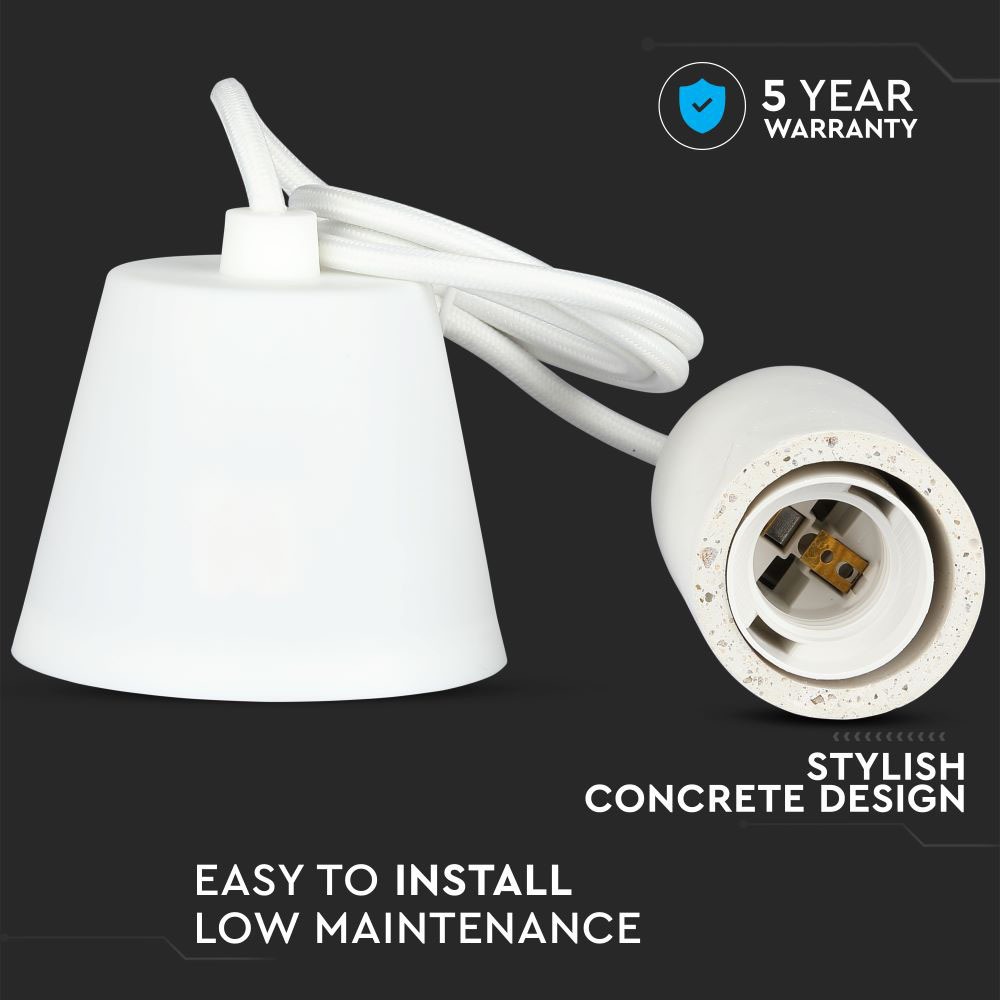 5 YEAR
WARRANTY

STYLISH
CONCRETE DESIGN

EASY TO INSTALL
LOW MAINTENANCE