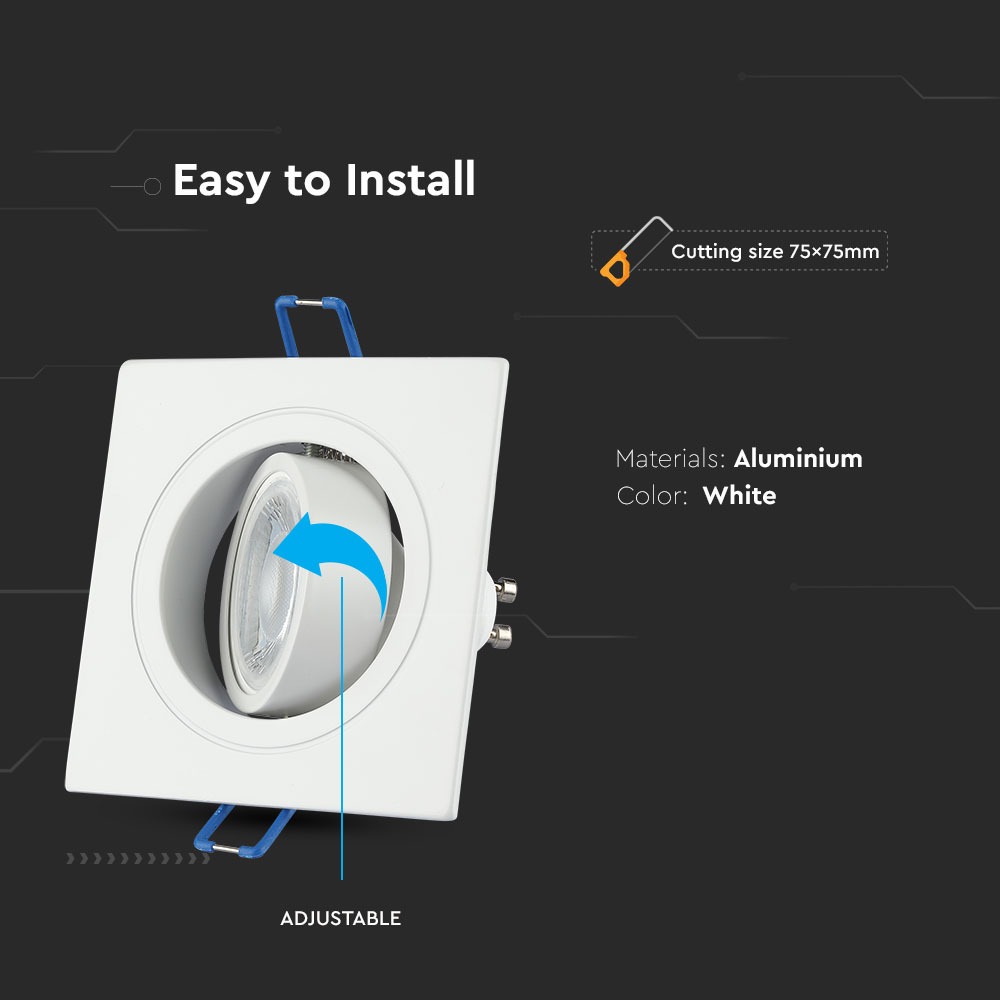 Easy to Install

Cutting size 75×75mm

Materials: Aluminium
Color: White

ADJUSTABLE