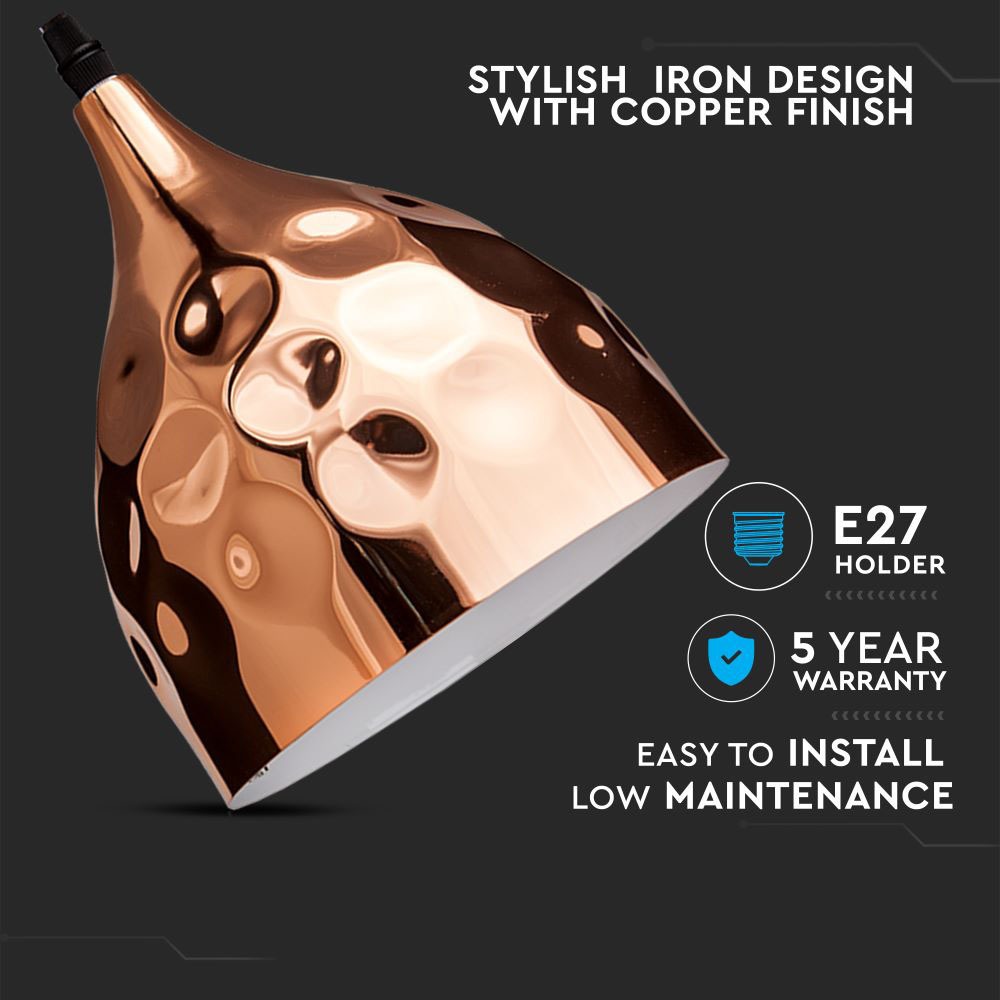 STYLISH IRON DESIGN
WITH COPPER FINISH

E27
HOLDER

5 YEAR
WARRANTY

EASY TO INSTALL
LOW MAINTENANCE