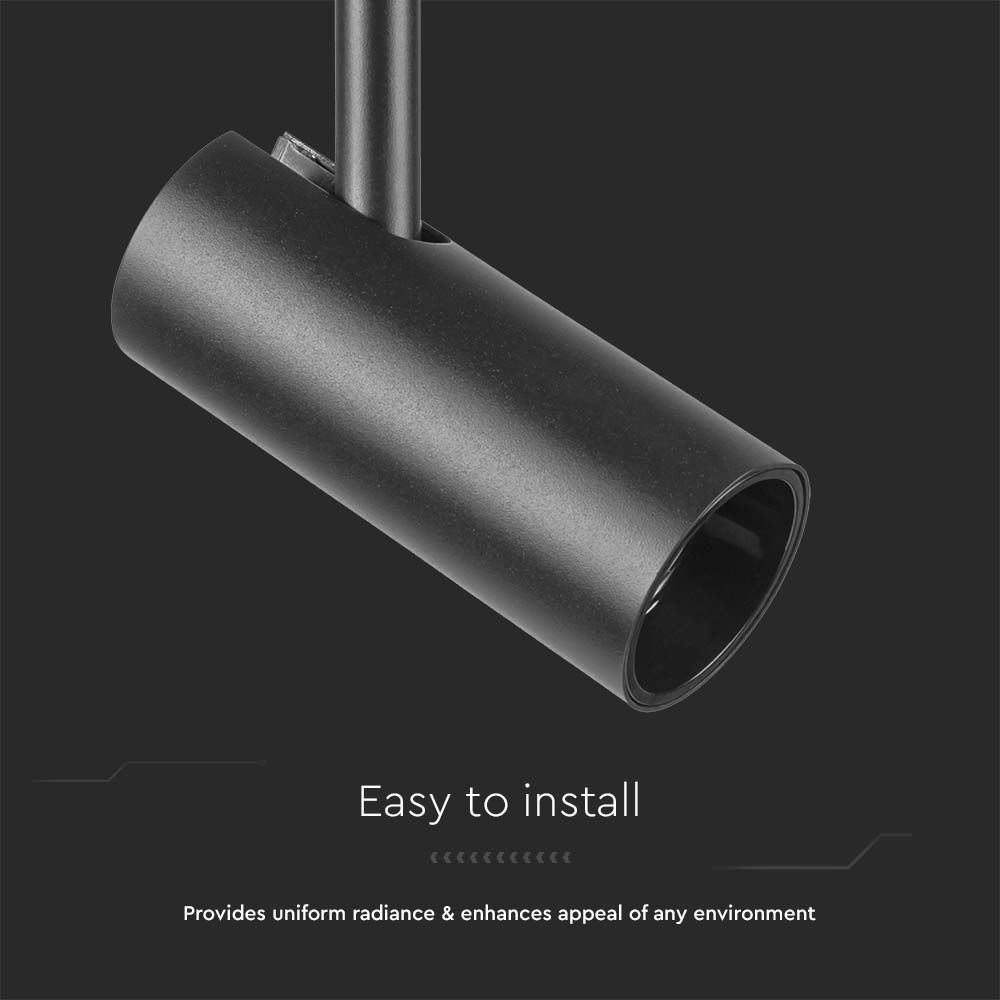 Easy to install

Provides uniform radiance & enhances appeal of any environment