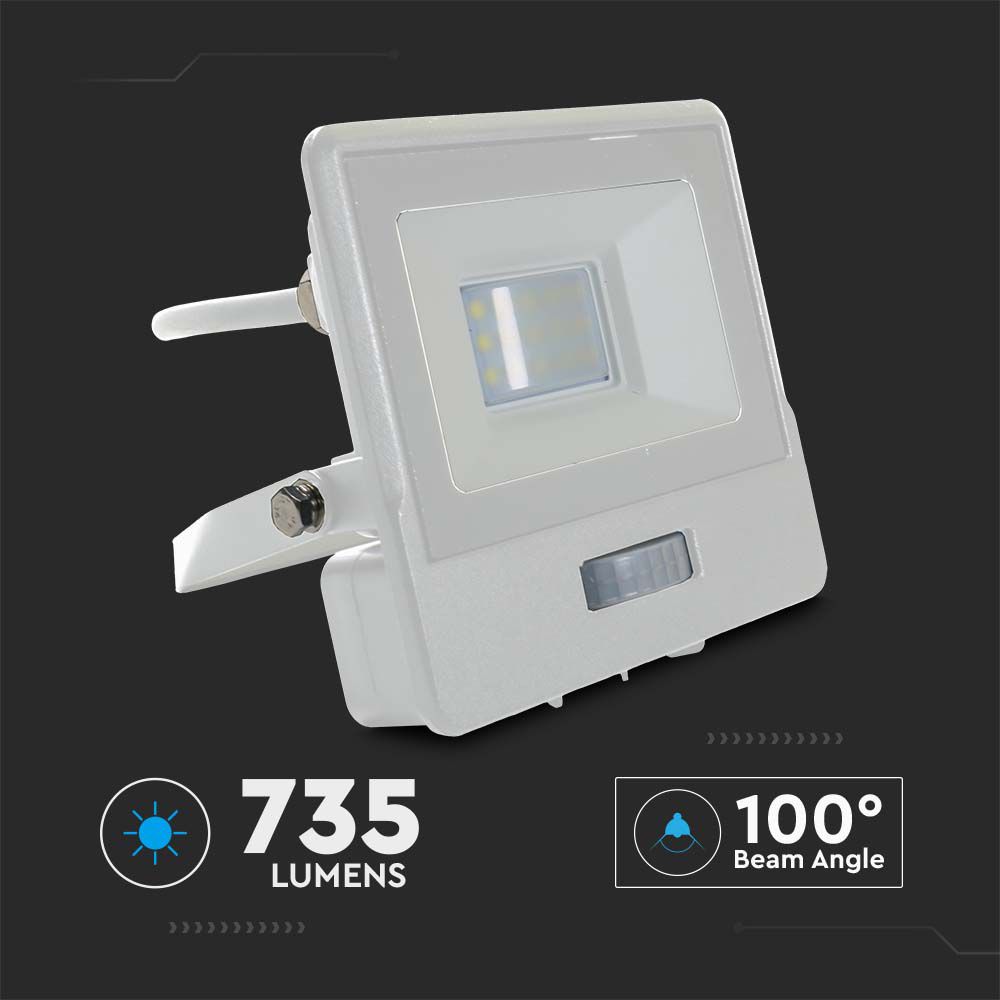 735
LUMENS

100°
Beam Angle