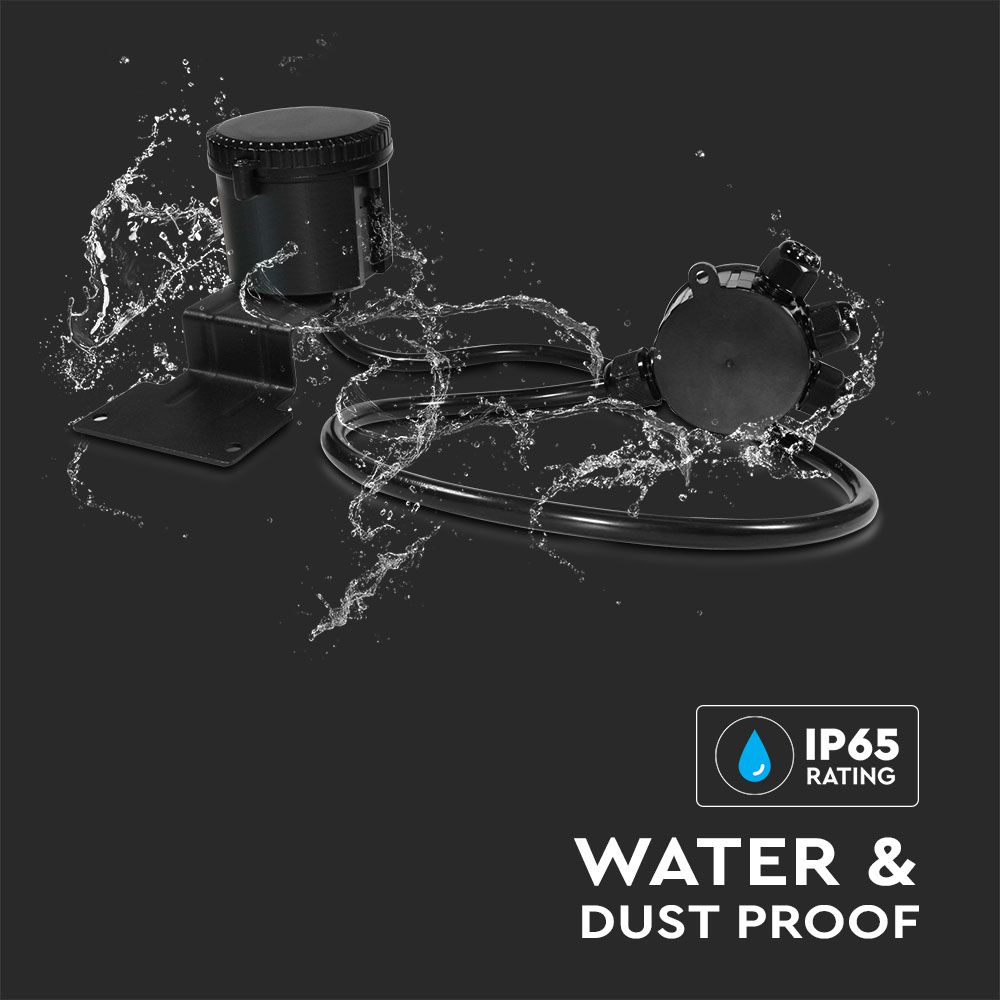 IP65
RATING

WATER &
DUST PROOF