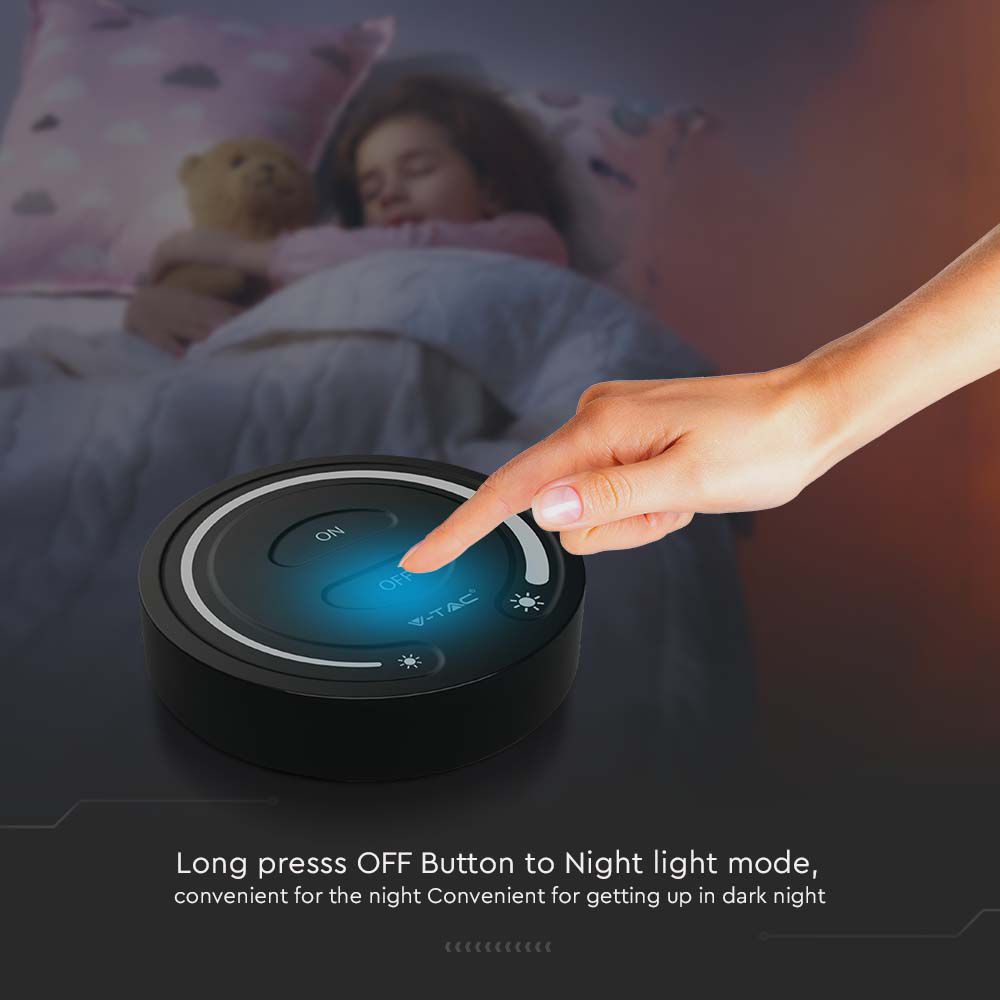 ON

OFF

V-TAC

Long presss OFF Button to Night light mode,
convenient for the night Convenient for getting up in dark night