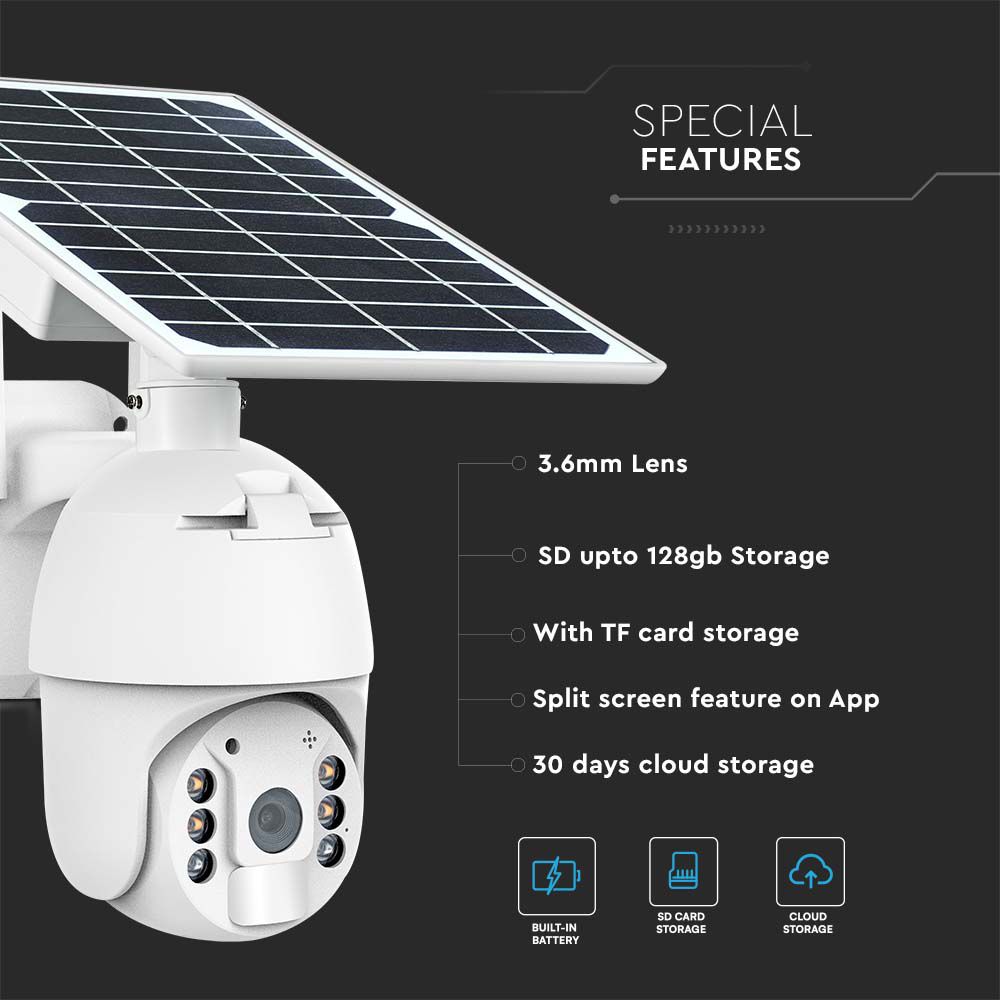 SPECIAL
FEATURES

3.6mm Lens

SD upto 128gb Storage

With TF card storage

Split screen feature on App

30 days cloud storage

BUILT-IN BATTERY

SD CARD STORAGE

CLOUD STORAGE