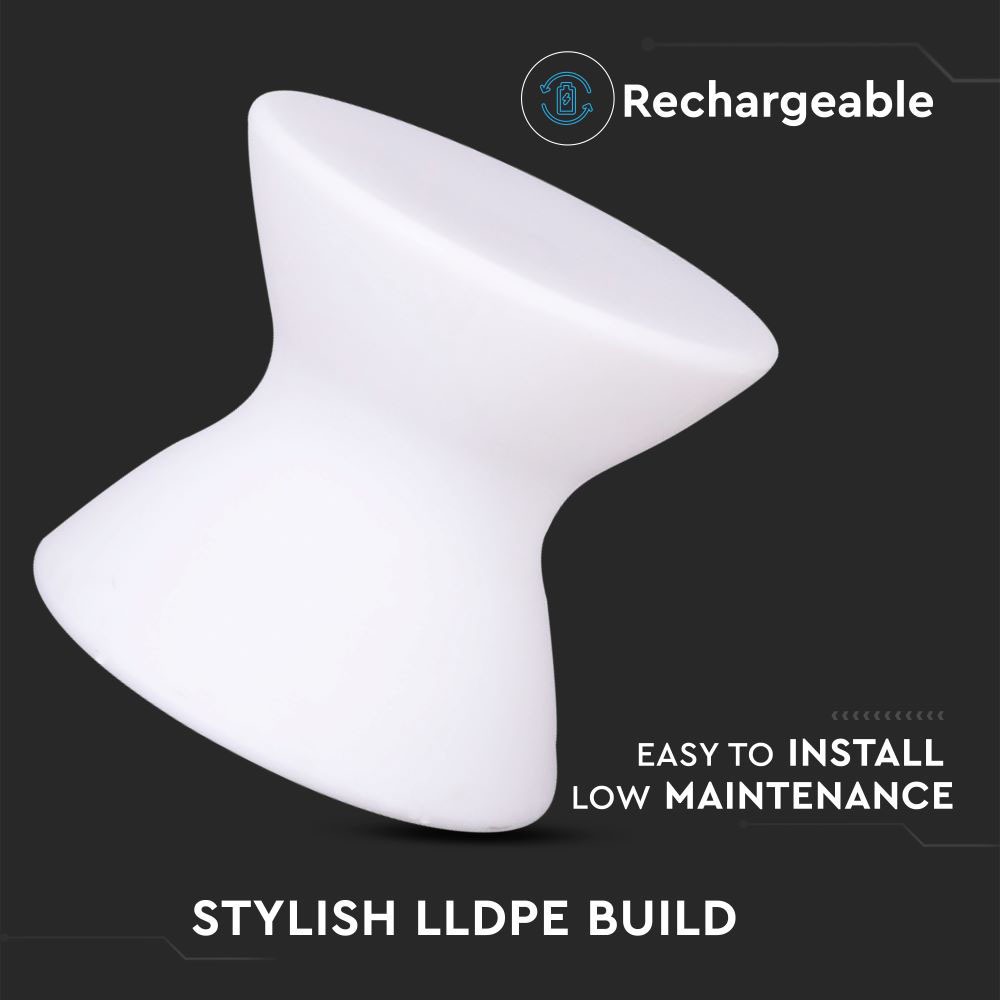 Rechargeable

EASY TO INSTALL
LOW MAINTENANCE

STYLISH LLDPE BUILD