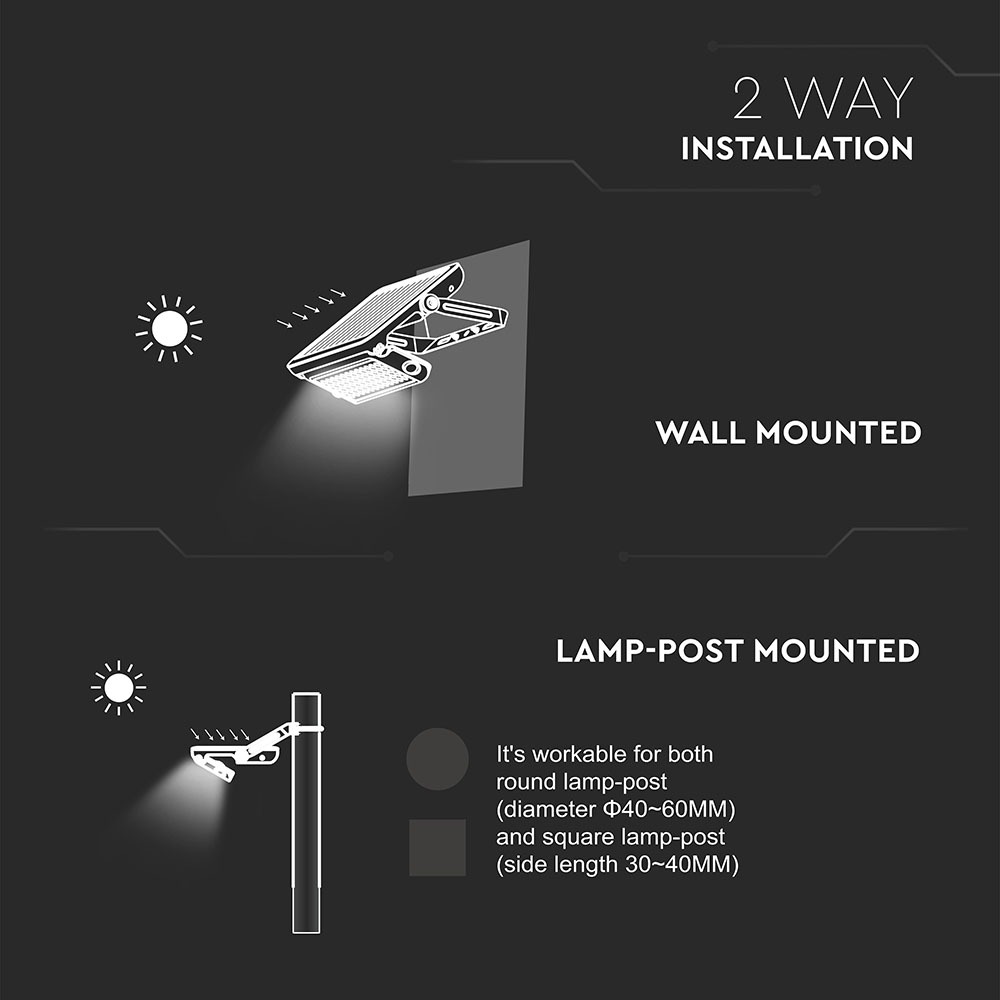 2 WAY
INSTALLATION

WALL MOUNTED

LAMP-POST MOUNTED

It's workable for both round lamp-post (diameter Φ40~60MM) and square lamp-post (side length 30~40MM)