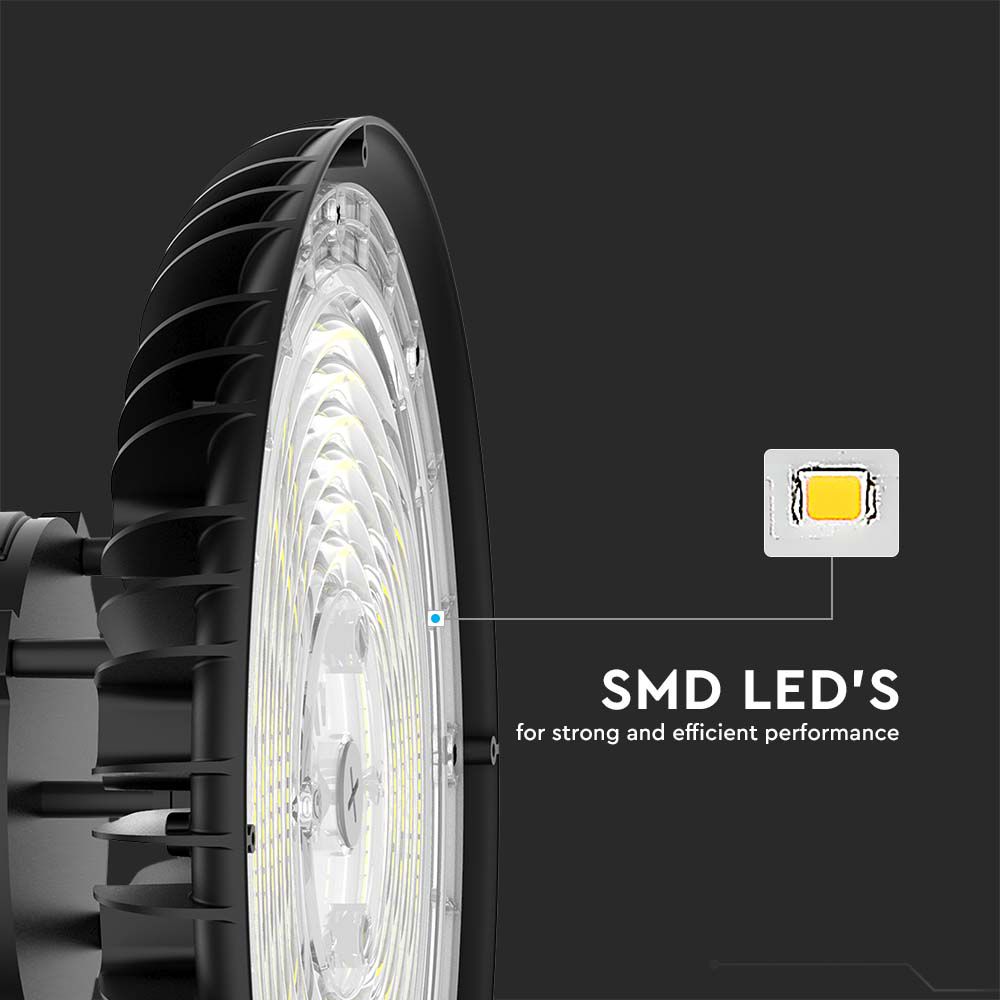 SMD LED'S
for strong and efficient performance