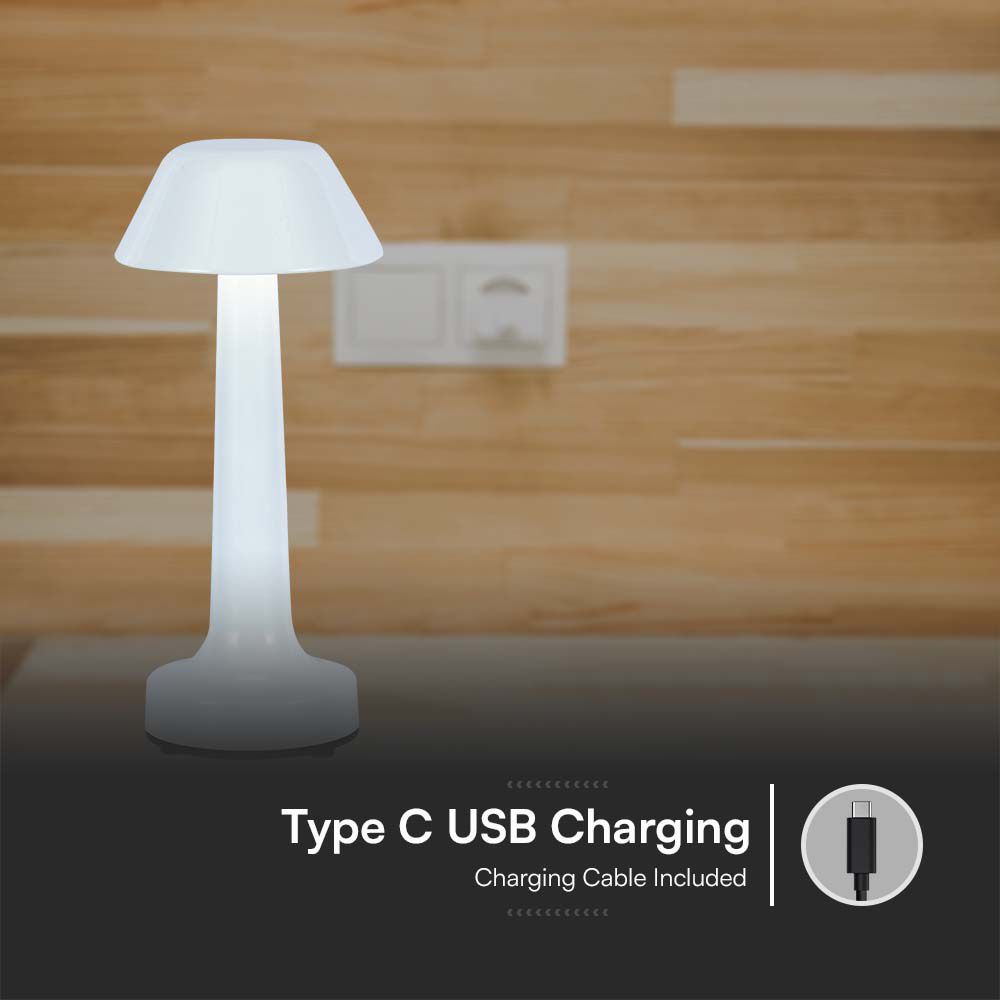 Type C USB Charging
Charging Cable Included