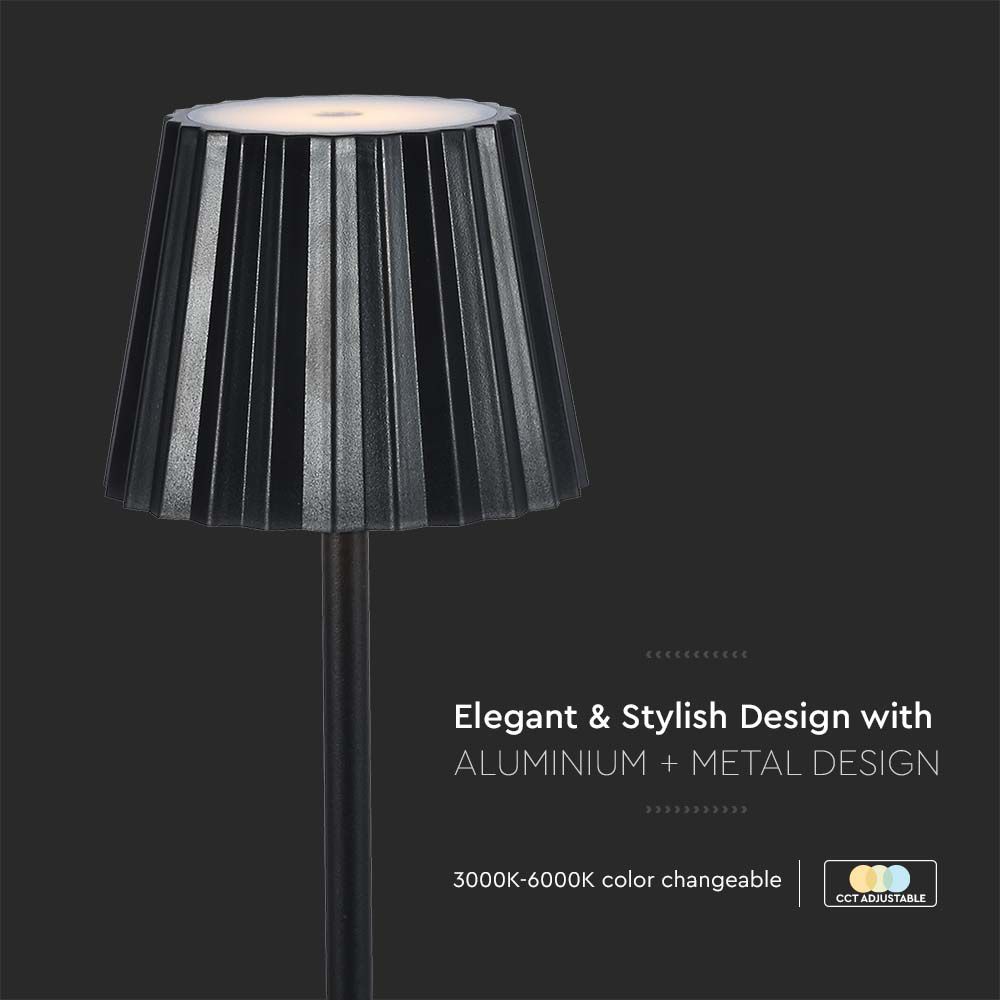 Elegant & Stylish Design with
ALUMINIUM + METAL DESIGN

3000K-6000K color changeable

CCT ADJUSTABLE