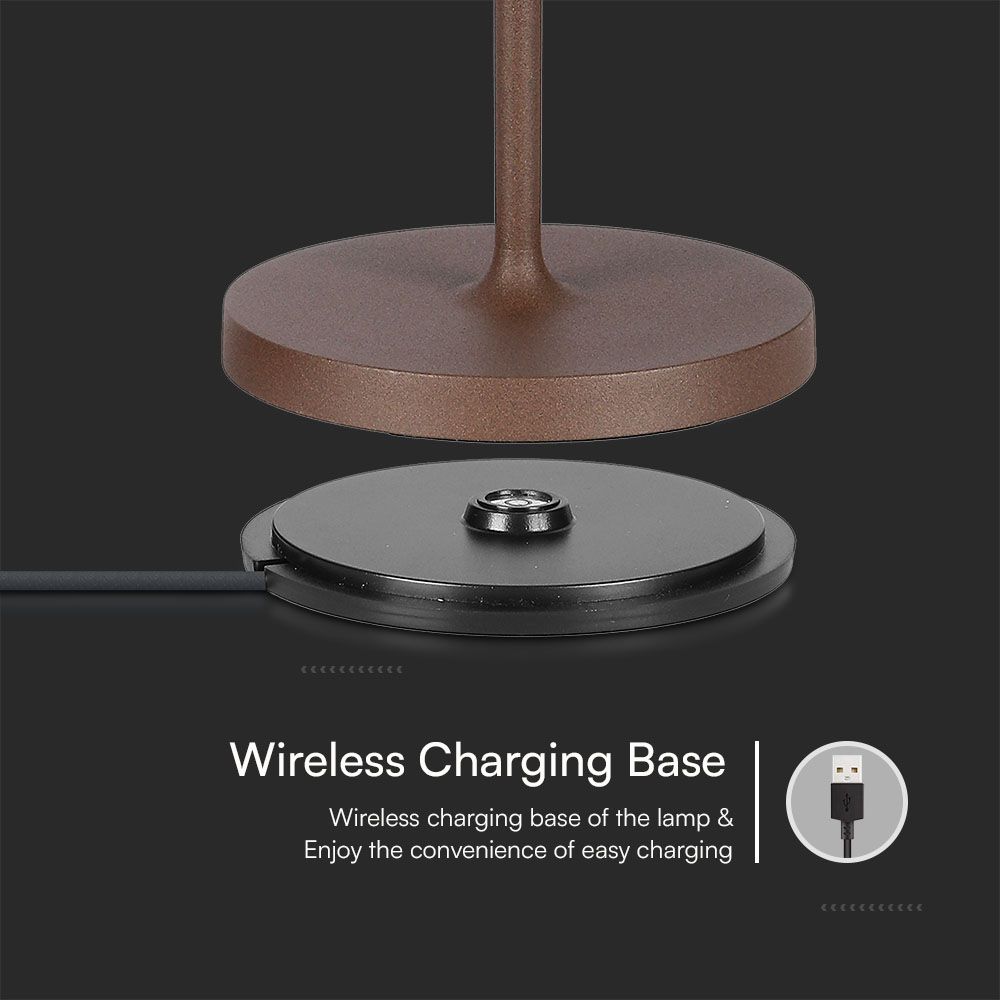 Wireless Charging Base

Wireless charging base of the lamp & Enjoy the convenience of easy charging