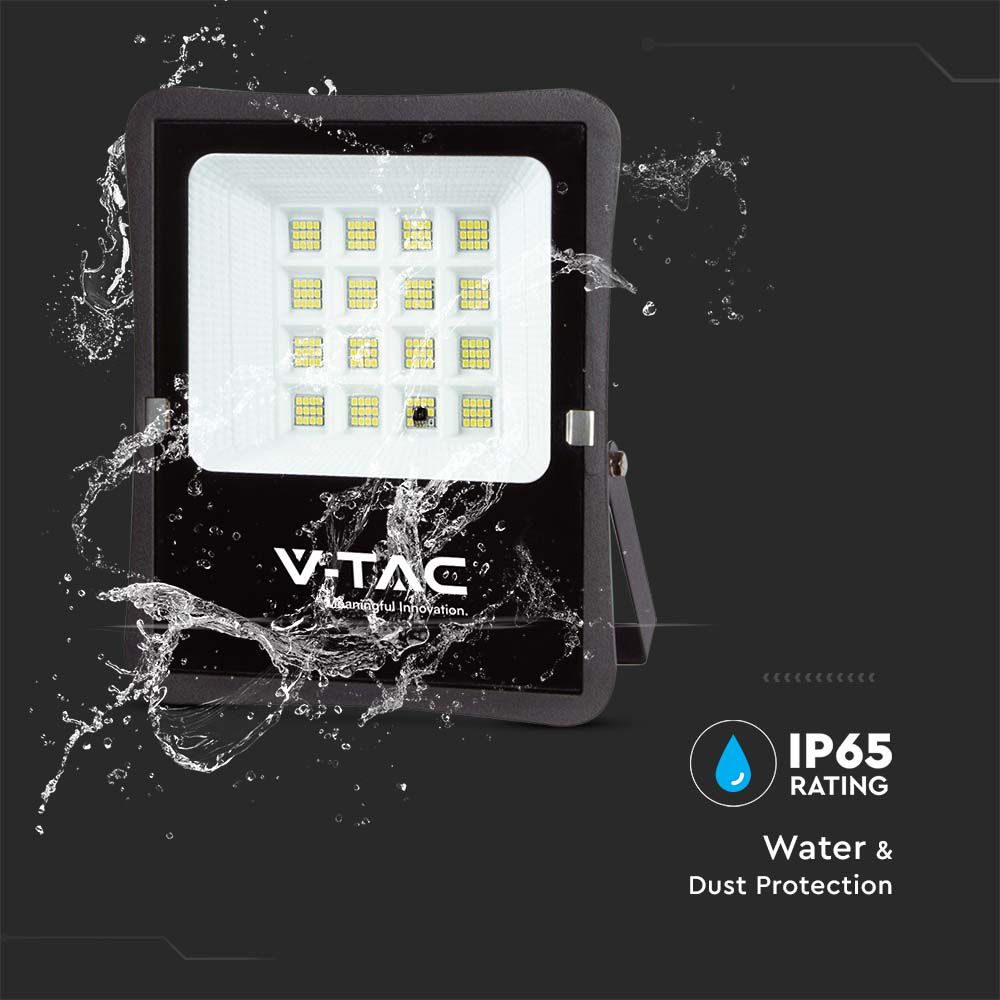 V-TAC
Meaningful Innovation.

IP65
RATING

Water &
Dust Protection