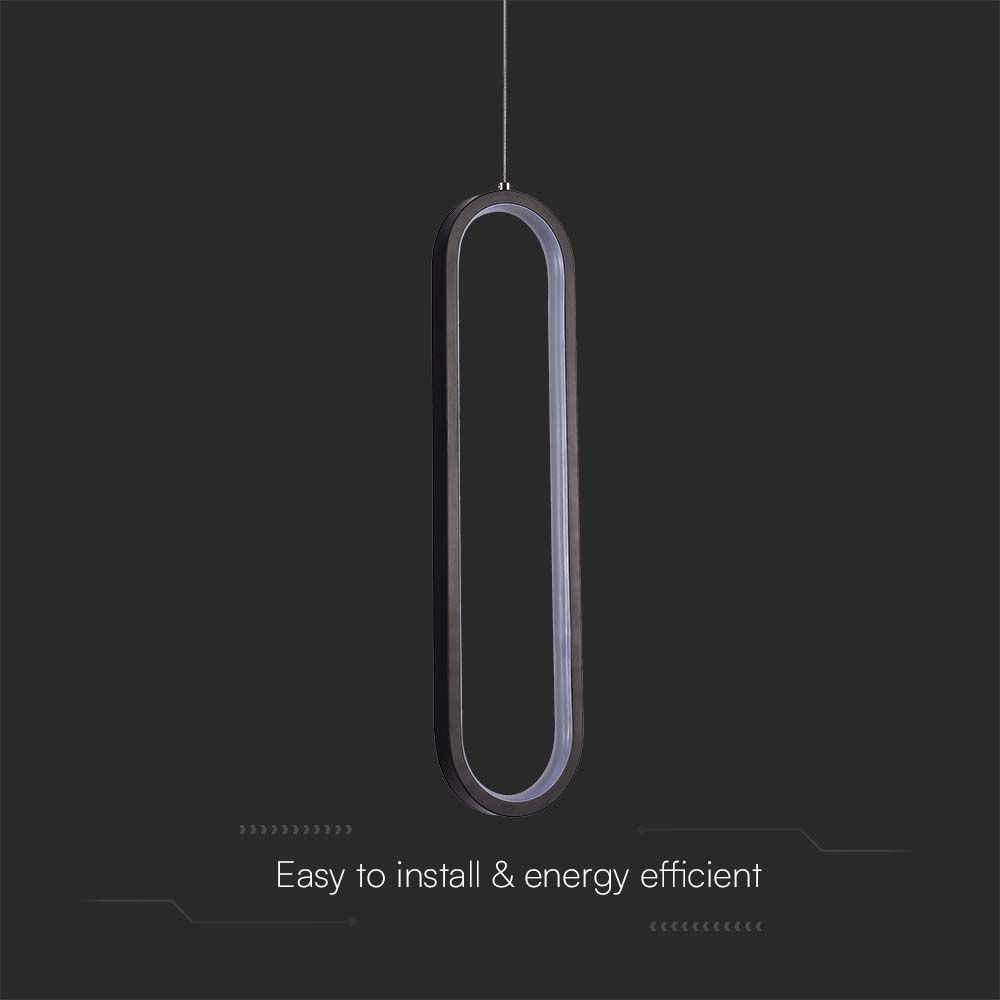 Easy to install & energy efficient